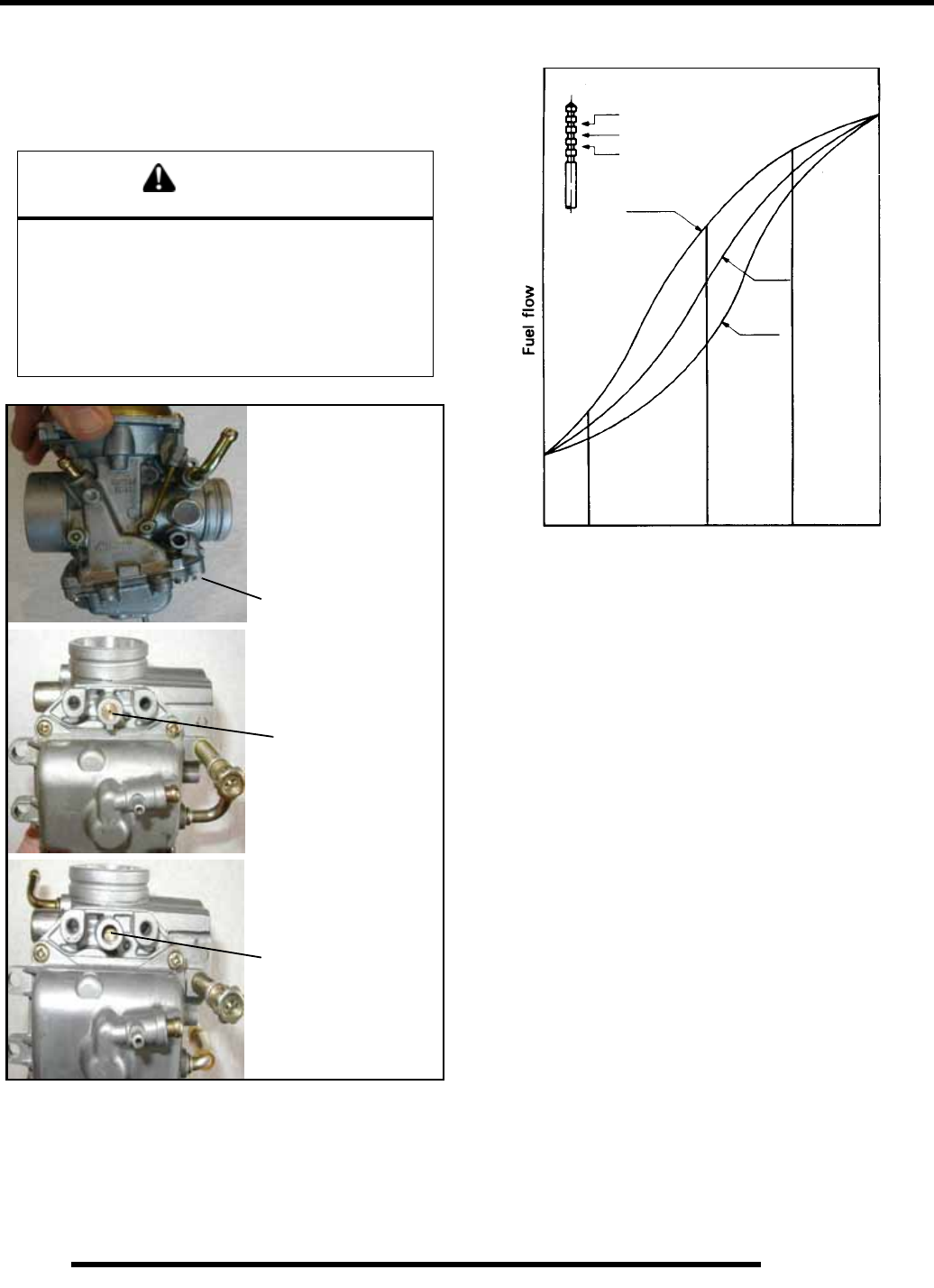 Fuel flow