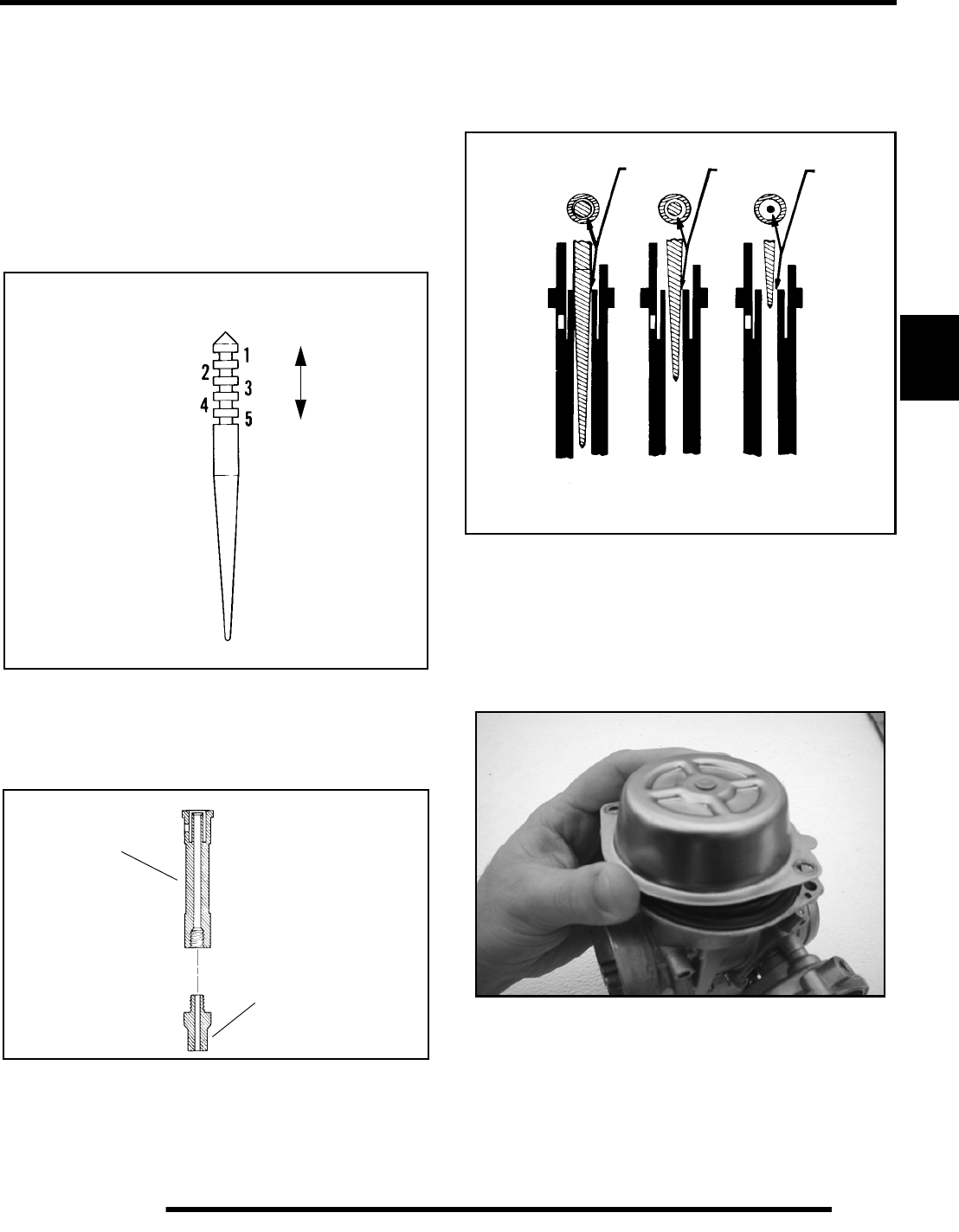 1
2
3
4
5