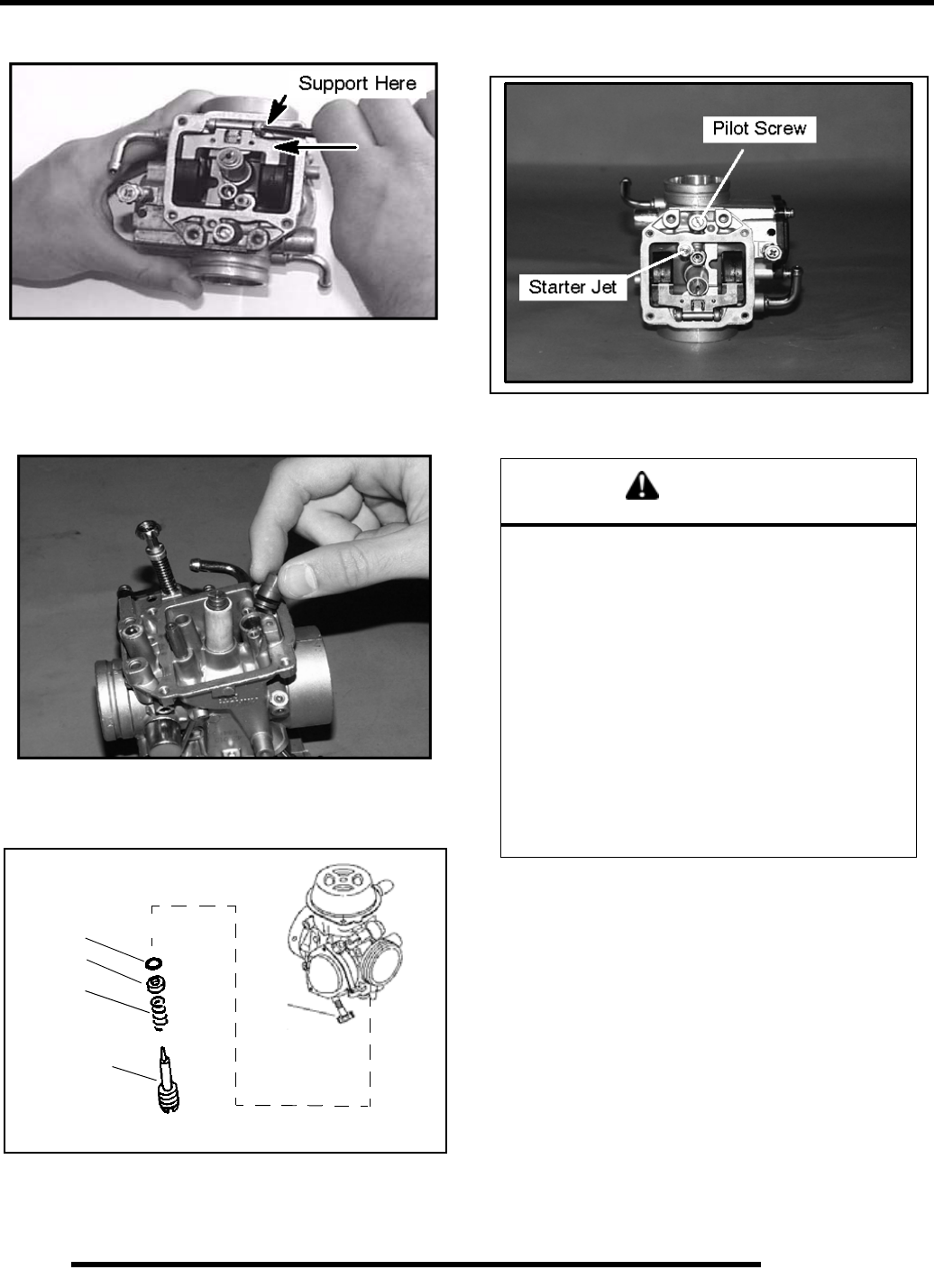 Support Here

Pilot Screw

Starter Jet