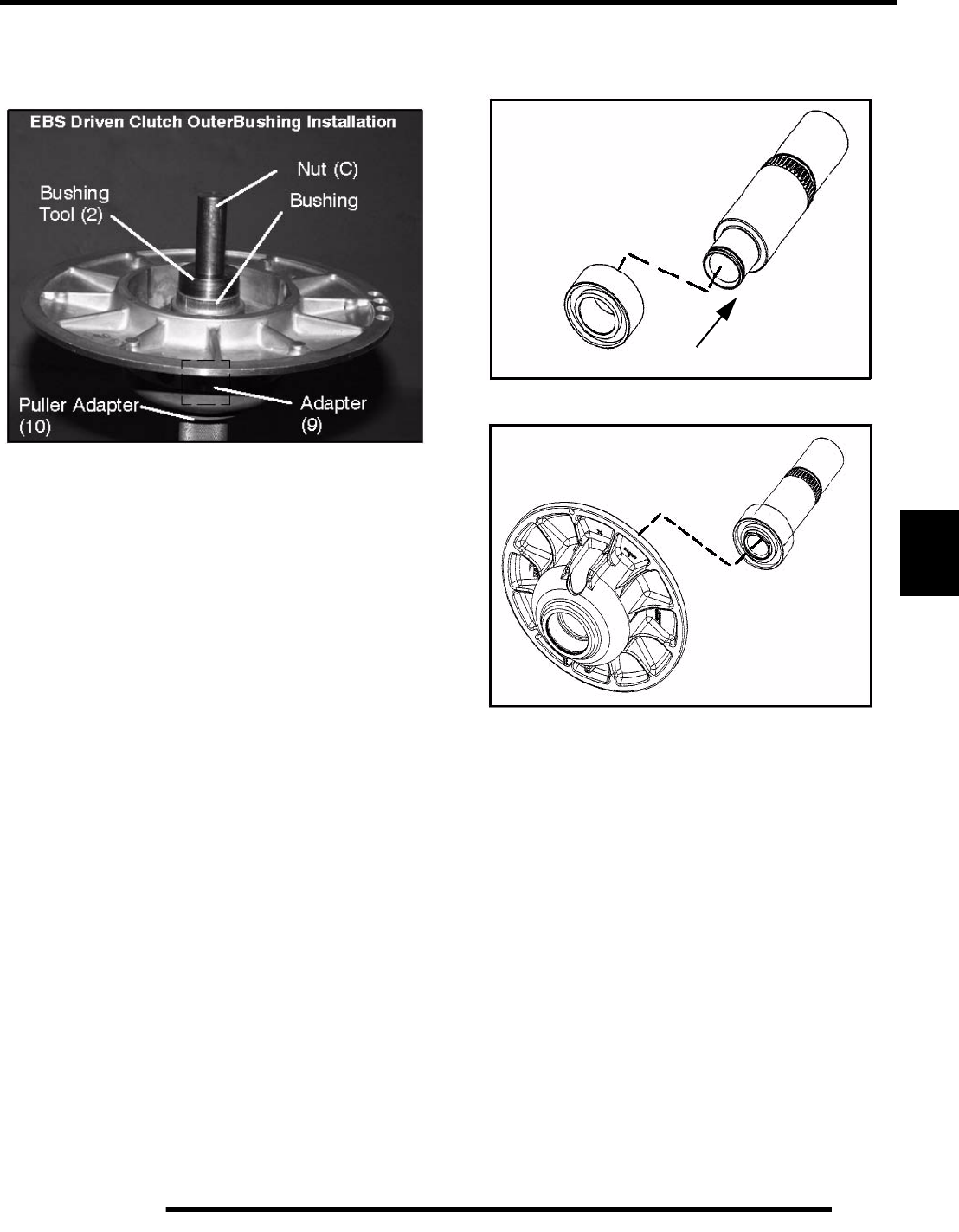 EBS Driven Clutch OuterBushing Installation

Nut (C)

Bushing Tool (2)

Bushing

Puller Adapter (10)

Adapter (9)