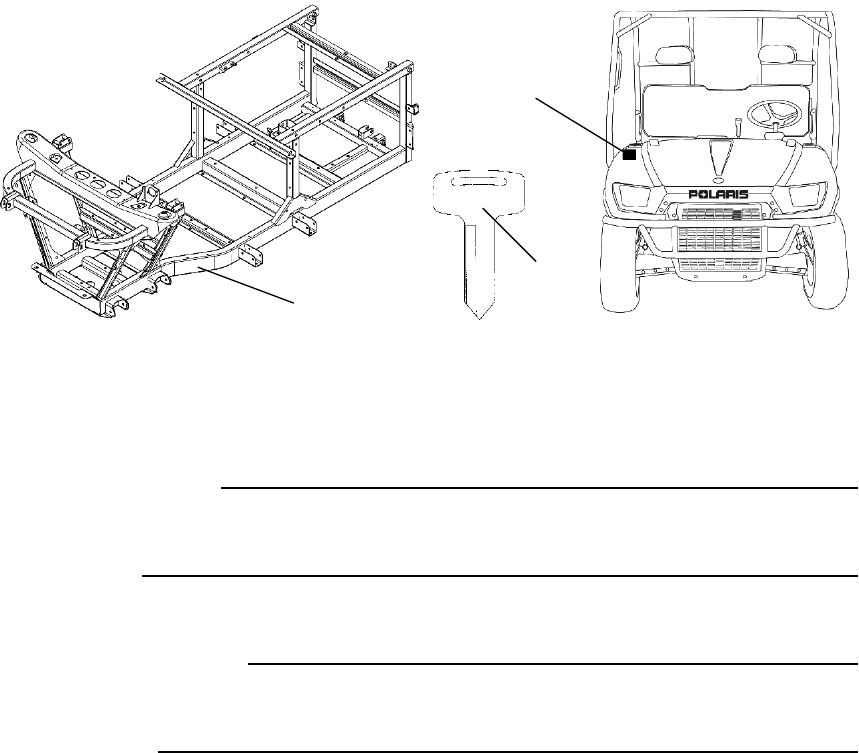 POLARIS