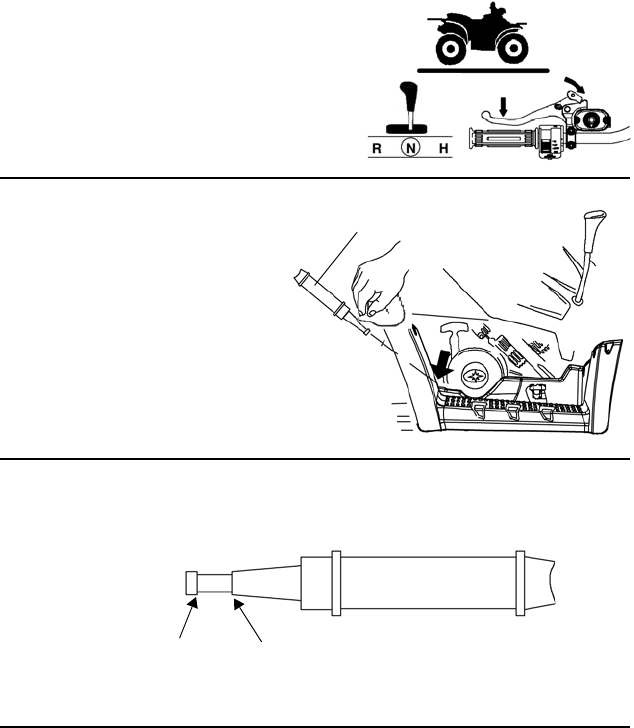 R N H