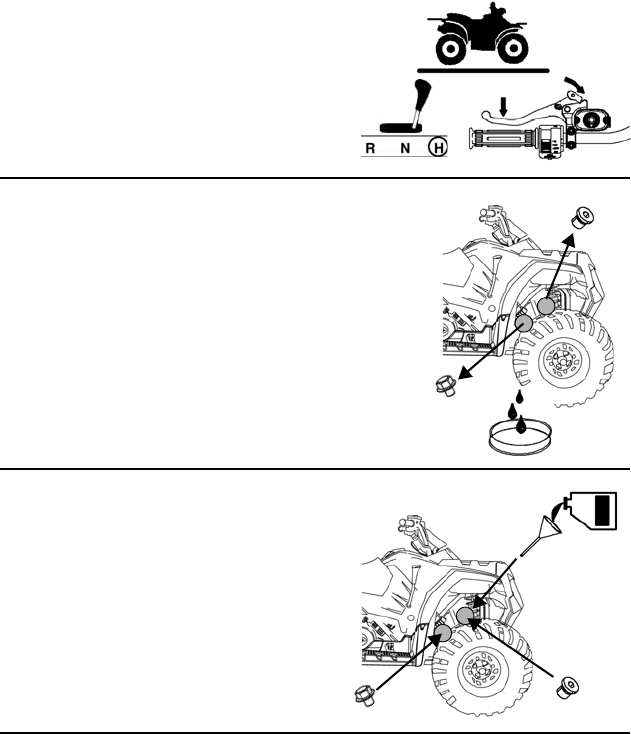 R N H