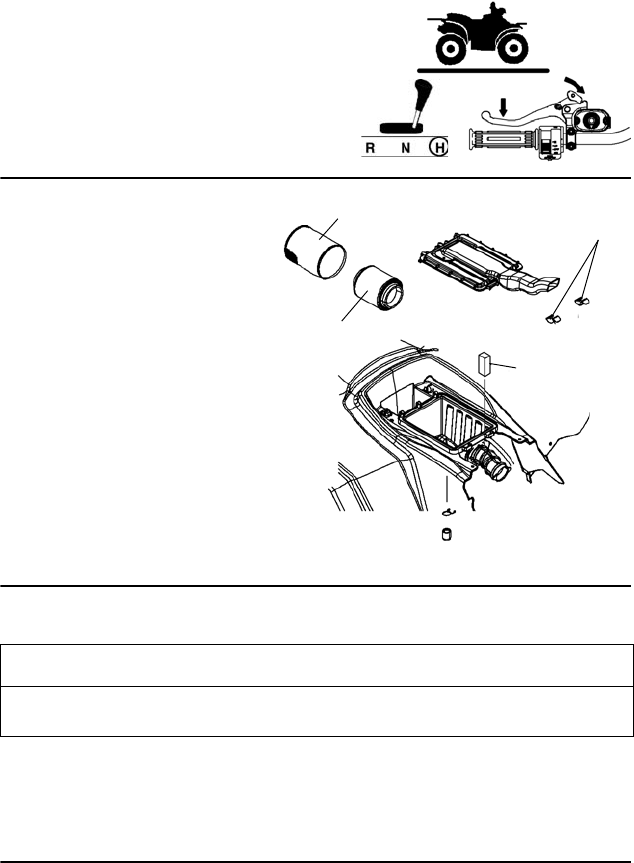 R N H