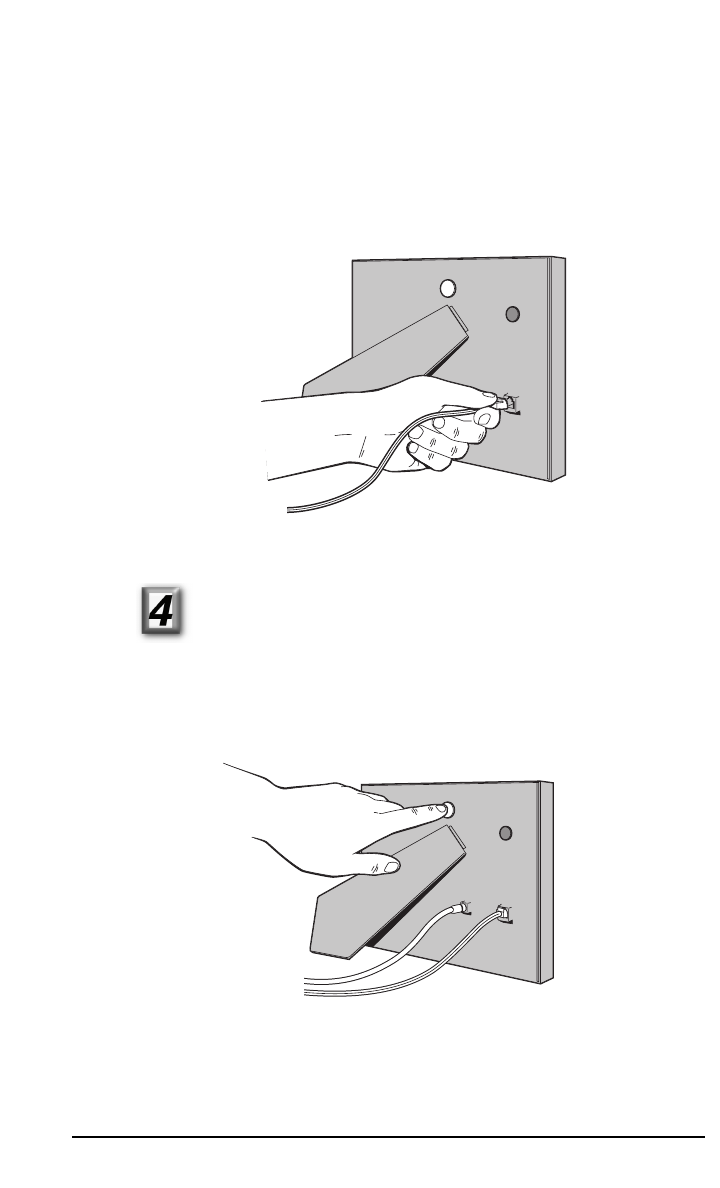 4