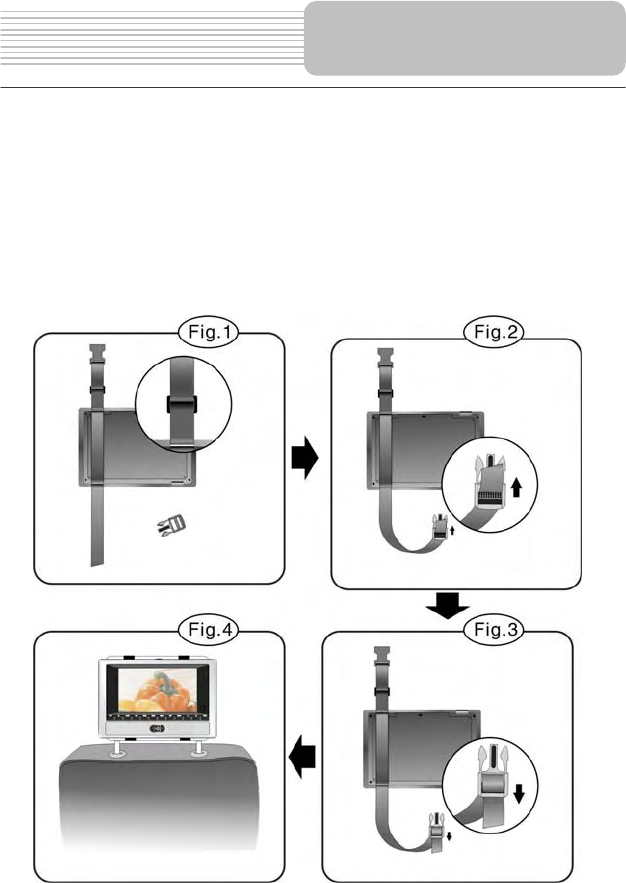 Fig.1

Fig.2

Fig.3

Fig.4