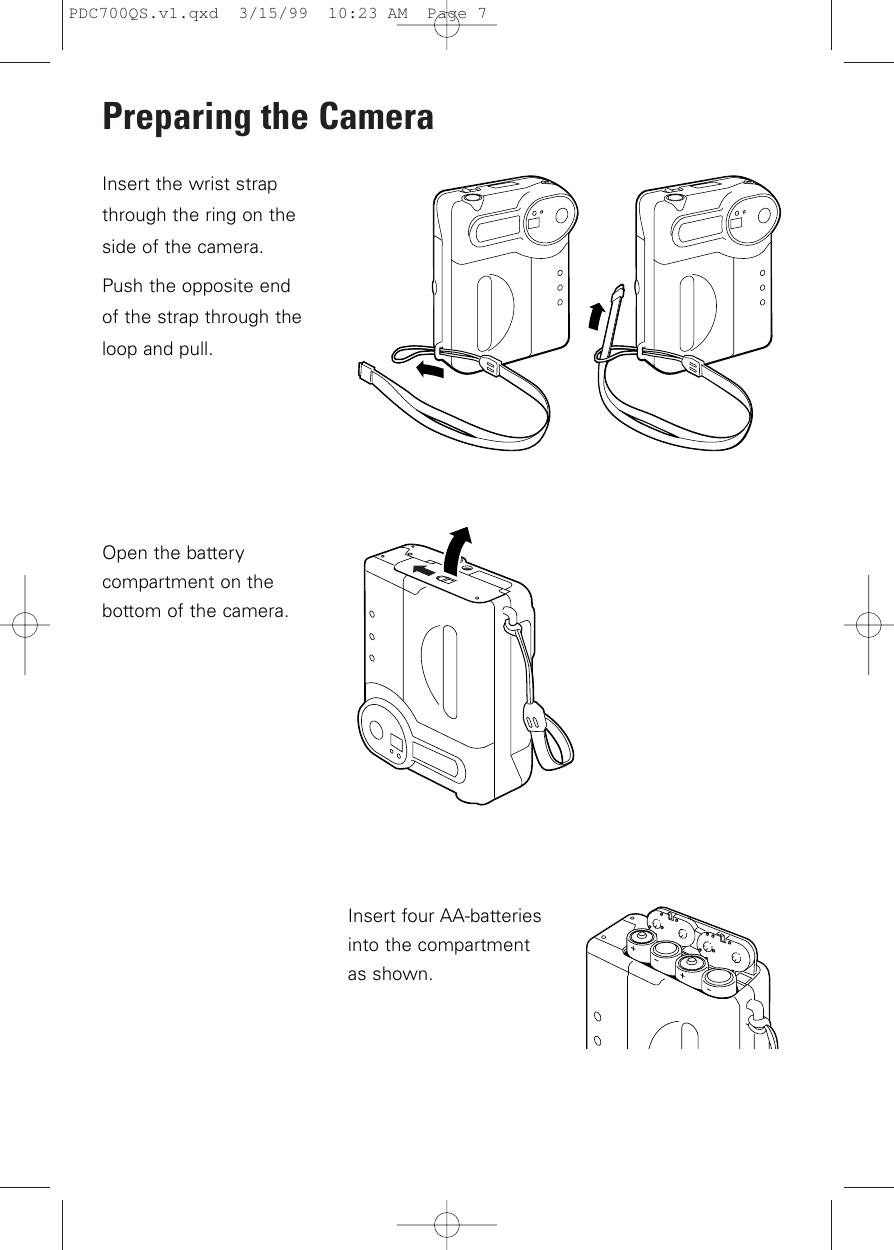 PDC700QS.v1.qxd 3/15/99 10:23 AM Page 7

Preparing the Camera

Insert the wrist strap through the ring on the side of the camera.

Push the opposite end of the strap through the loop and pull.

Open the battery compartment on the bottom of the camera.

Insert four AA-batteries into the compartment as shown.