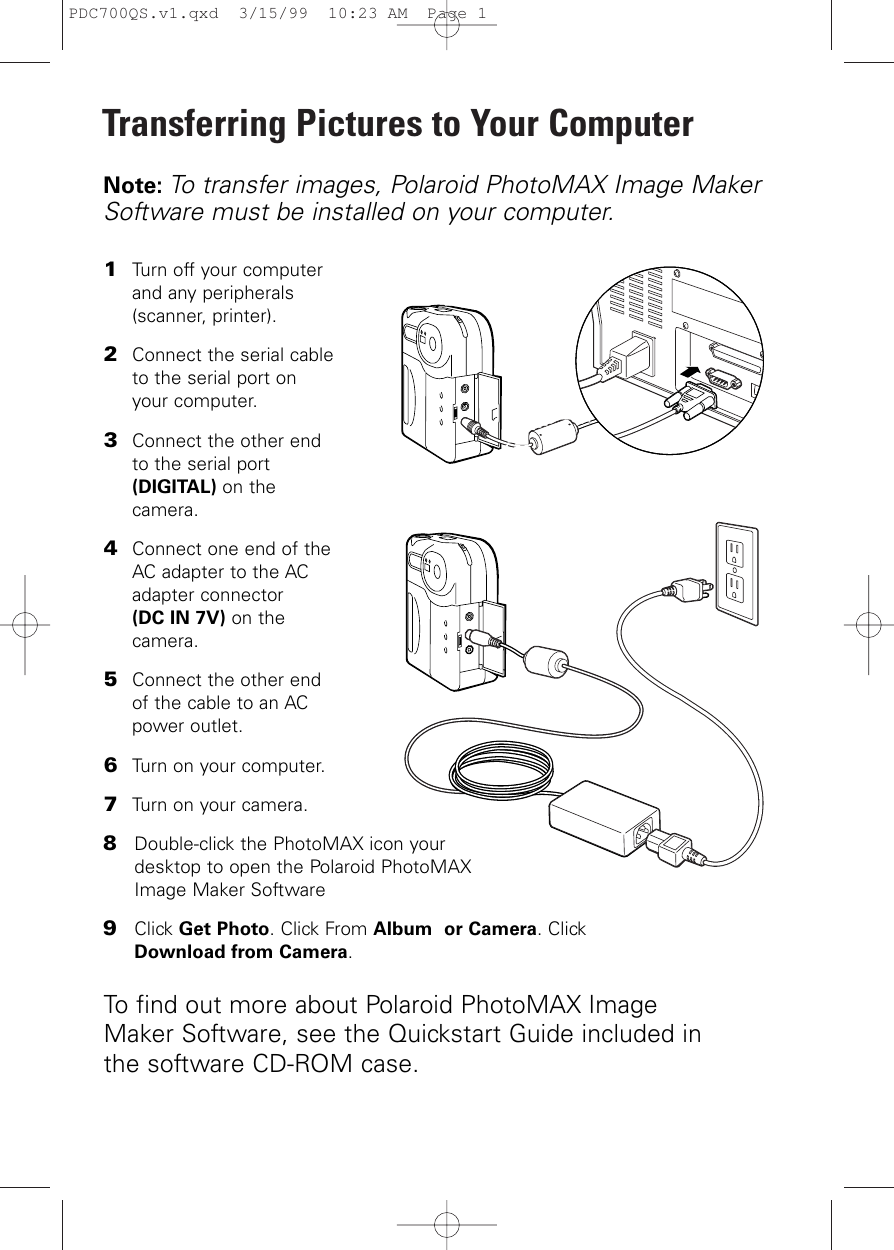 PDC700QS.v1.qxd 3/15/99 10:23 AM Page 1

Transferring Pictures to Your Computer

Note: To transfer images, Polaroid PhotoMAX Image Maker Software must be installed on your computer.

1 Turn off your computer and any peripherals (scanner, printer).

2 Connect the serial cable to the serial port on your computer.

3 Connect the other end to the serial port (DIGITAL) on the camera.

4 Connect one end of the AC adapter to the AC adapter connector (DC IN 7V) on the camera.

5 Connect the other end of the cable to an AC power outlet.

6 Turn on your computer.

7 Turn on your camera.

8 Double-click the PhotoMAX icon your desktop to open the Polaroid PhotoMAX Image Maker Software

9 Click Get Photo. Click From Album or Camera. Click Download from Camera.

To find out more about Polaroid PhotoMAX Image Maker Software, see the Quickstart Guide included in the software CD-ROM case.