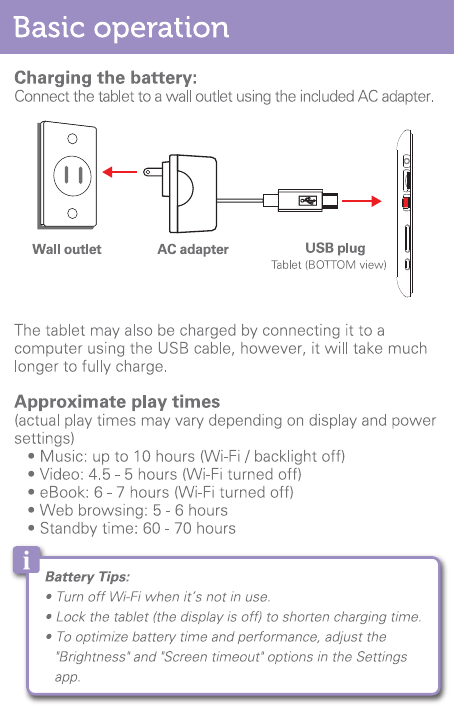 Basic operation

Charging the battery:
Connect the tablet to a wall outlet using the included AC adapter.

Wall outlet
AC adapter
USB plug
Tablet (BOTTOM view)

The tablet may also be charged by connecting it to a computer using the USB cable, however, it will take much longer to fully charge.

Approximate play times
(actual play times may vary depending on display and power settings)
• Music: up to 10 hours (Wi-Fi / backlight off)
• Video: 4.5 - 5 hours (Wi-Fi turned off)
• eBook: 6 - 7 hours (Wi-Fi turned off)
• Web browsing: 5 - 6 hours
• Standby time: 60 - 70 hours

i
Battery Tips:
• Turn off Wi-Fi when it's not in use.
• Lock the tablet (the display is off) to shorten charging time.
• To optimize battery time and performance, adjust the "Brightness" and "Screen timeout" options in the Settings app.