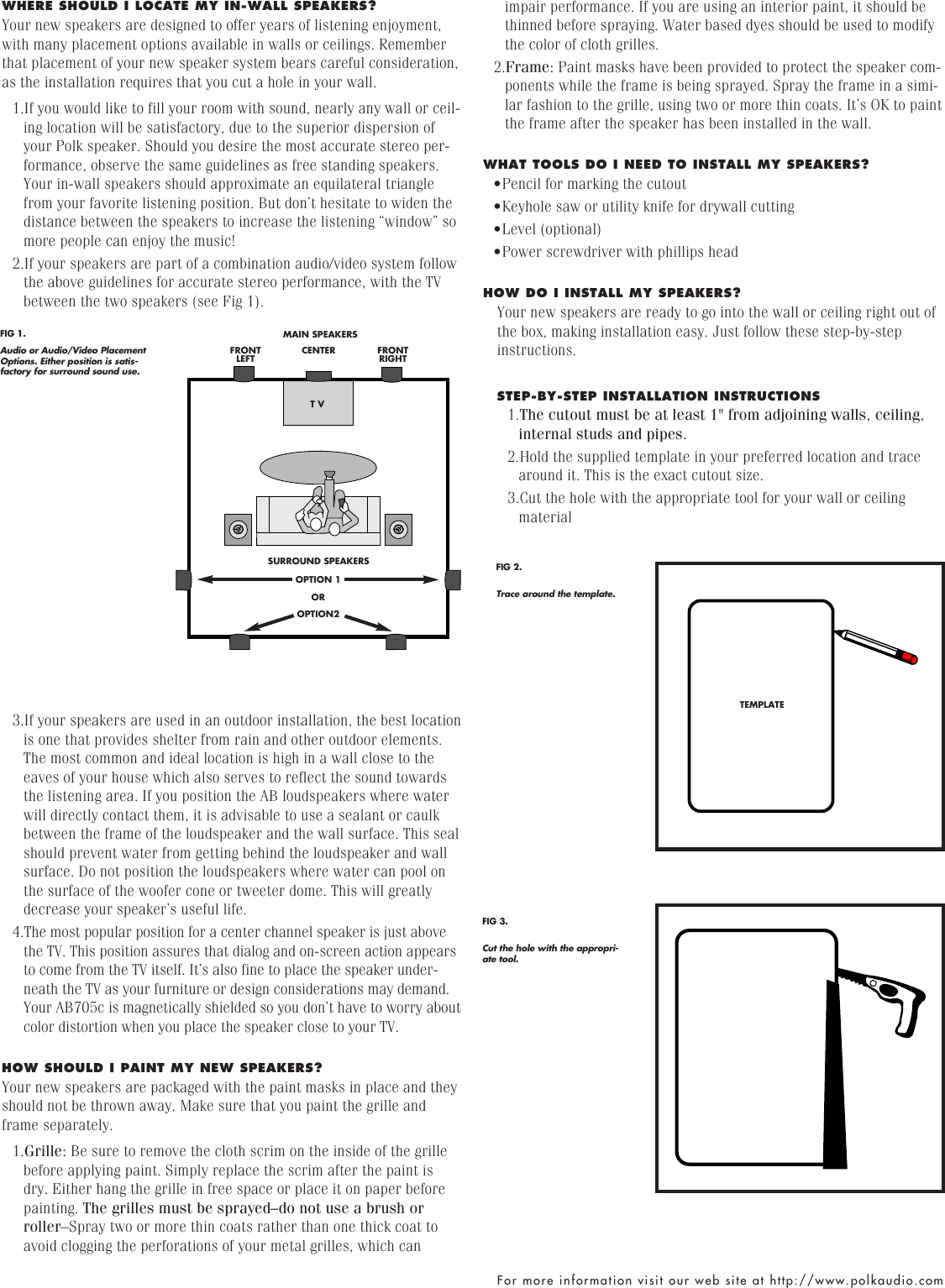 WHERE SHOULD I LOCATE MY IN-WALL SPEAKERS?
Your new speakers are designed to offer years of listening enjoyment, with many placement options available in walls or ceilings. Remember that placement of your new speaker system bears careful consideration, as the installation requires that you cut a hole in your wall.

1.If you would like to fill your room with sound, nearly any wall or ceiling location will be satisfactory, due to the superior dispersion of your Polk speaker. Should you desire the most accurate stereo performance, observe the same guidelines as free standing speakers. Your in-wall speakers should approximate an equilateral triangle from your favorite listening position. But don't hesitate to widen the distance between the speakers to increase the listening "window" so more people can enjoy the music!

2.If your speakers are part of a combination audio/video system follow the above guidelines for accurate stereo performance, with the TV between the two speakers (see Fig 1).

FIG 1.
Audio or Audio/Video Placement Options. Either position is satisfactory for surround sound use.

MAIN SPEAKERS
FRONT LEFT
CENTER
FRONT RIGHT
T V
SURROUND SPEAKERS
OPTION 1
OR
OPTION2

3.If your speakers are used in an outdoor installation, the best location is one that provides shelter from rain and other outdoor elements. The most common and ideal location is high in a wall close to the eaves of your house which also serves to reflect the sound towards the listening area. If you position the AB loudspeakers where water will directly contact them, it is advisable to use a sealant or caulk between the frame of the loudspeaker and the wall surface. This seal should prevent water from getting behind the loudspeaker and wall surface. Do not position the loudspeakers where water can pool on the surface of the woofer cone or tweeter dome. This will greatly decrease your speaker's useful life.

4.The most popular position for a center channel speaker is just above the TV. This position assures that dialog and on-screen action appears to come from the TV itself. It's also fine to place the speaker underneath the TV as your furniture or design considerations may demand. Your AB705c is magnetically shielded so you don't have to worry about color distortion when you place the speaker close to your TV.

HOW SHOULD I PAINT MY NEW SPEAKERS?
Your new speakers are packaged with the paint masks in place and they should not be thrown away. Make sure that you paint the grille and frame separately.

1.Grille: Be sure to remove the cloth scrim on the inside of the grille before applying paint. Simply replace the scrim after the paint is dry. Either hang the grille in free space or place it on paper before painting. The grilles must be sprayed–do not use a brush or roller–Spray two or more thin coats rather than one thick coat to avoid clogging the perforations of your metal grilles, which can impair performance. If you are using an interior paint, it should be thinned before spraying. Water based dyes should be used to modify the color of cloth grilles.

2.Frame: Paint masks have been provided to protect the speaker components while the frame is being sprayed. Spray the frame in a similar fashion to the grille, using two or more thin coats. It's OK to paint the frame after the speaker has been installed in the wall.

WHAT TOOLS DO I NEED TO INSTALL MY SPEAKERS?
•Pencil for marking the cutout
•Keyhole saw or utility knife for drywall cutting
•Level (optional)
•Power screwdriver with phillips head

HOW DO I INSTALL MY SPEAKERS?
Your new speakers are ready to go into the wall or ceiling right out of the box, making installation easy. Just follow these step-by-step instructions.

STEP-BY-STEP INSTALLATION INSTRUCTIONS
1.The cutout must be at least 1" from adjoining walls, ceiling, internal studs and pipes.
2.Hold the supplied template in your preferred location and trace around it. This is the exact cutout size.
3.Cut the hole with the appropriate tool for your wall or ceiling material

FIG 2.
Trace around the template.

TEMPLATE

FIG 3.
Cut the hole with the appropriate tool.

For more information visit our web site at http://www.polkaudio.com