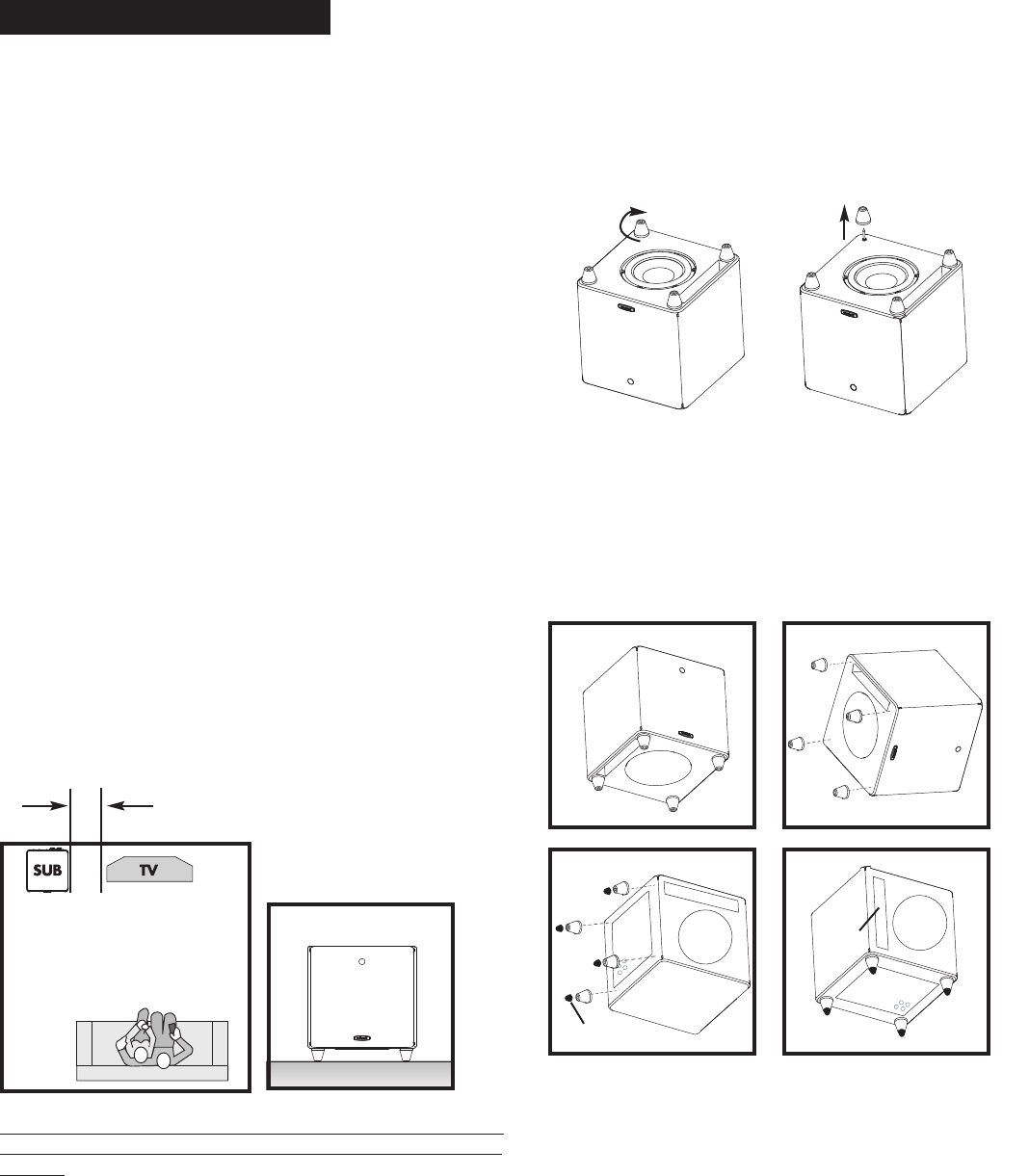 SUB

TV