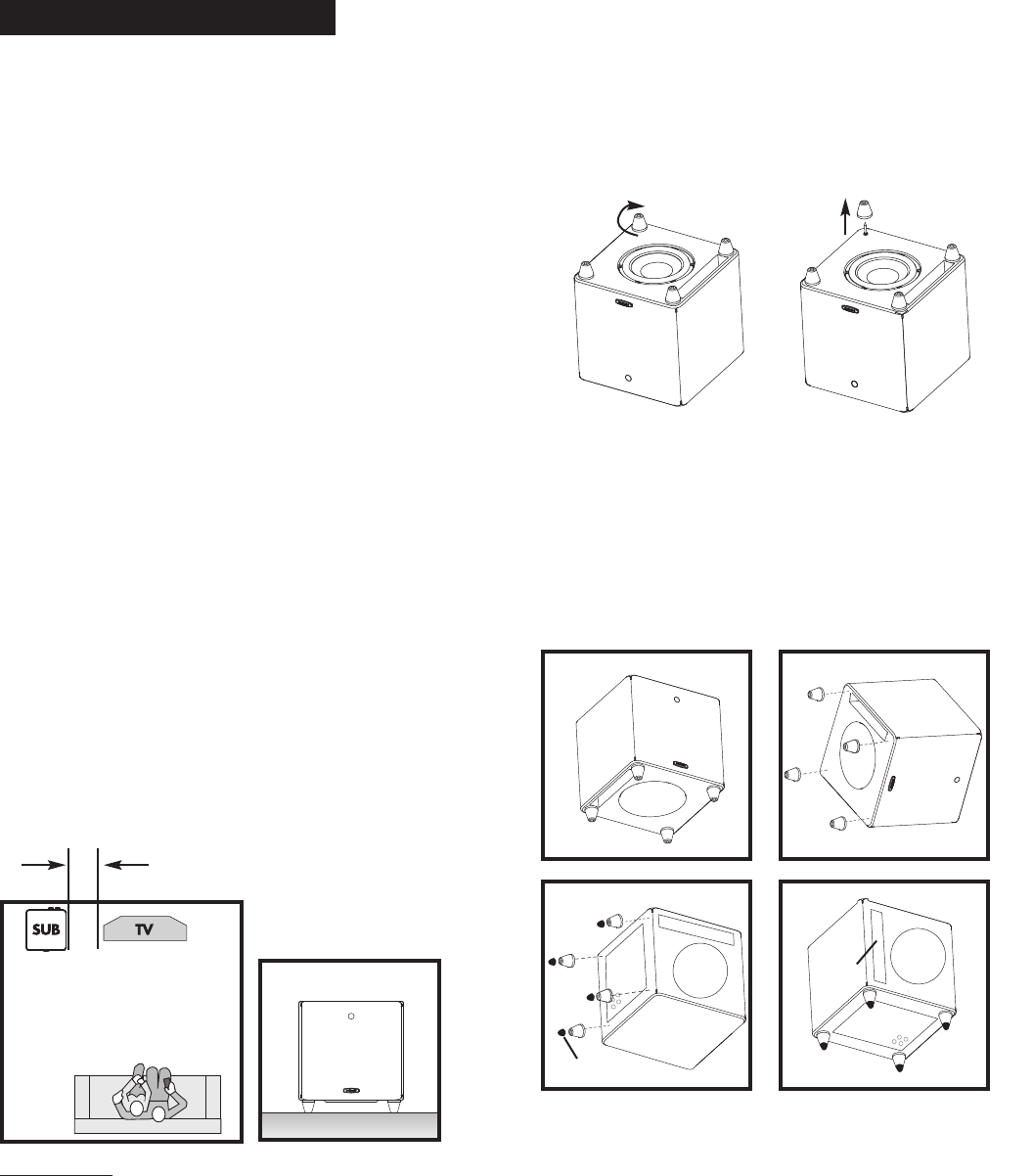 SUB

TV