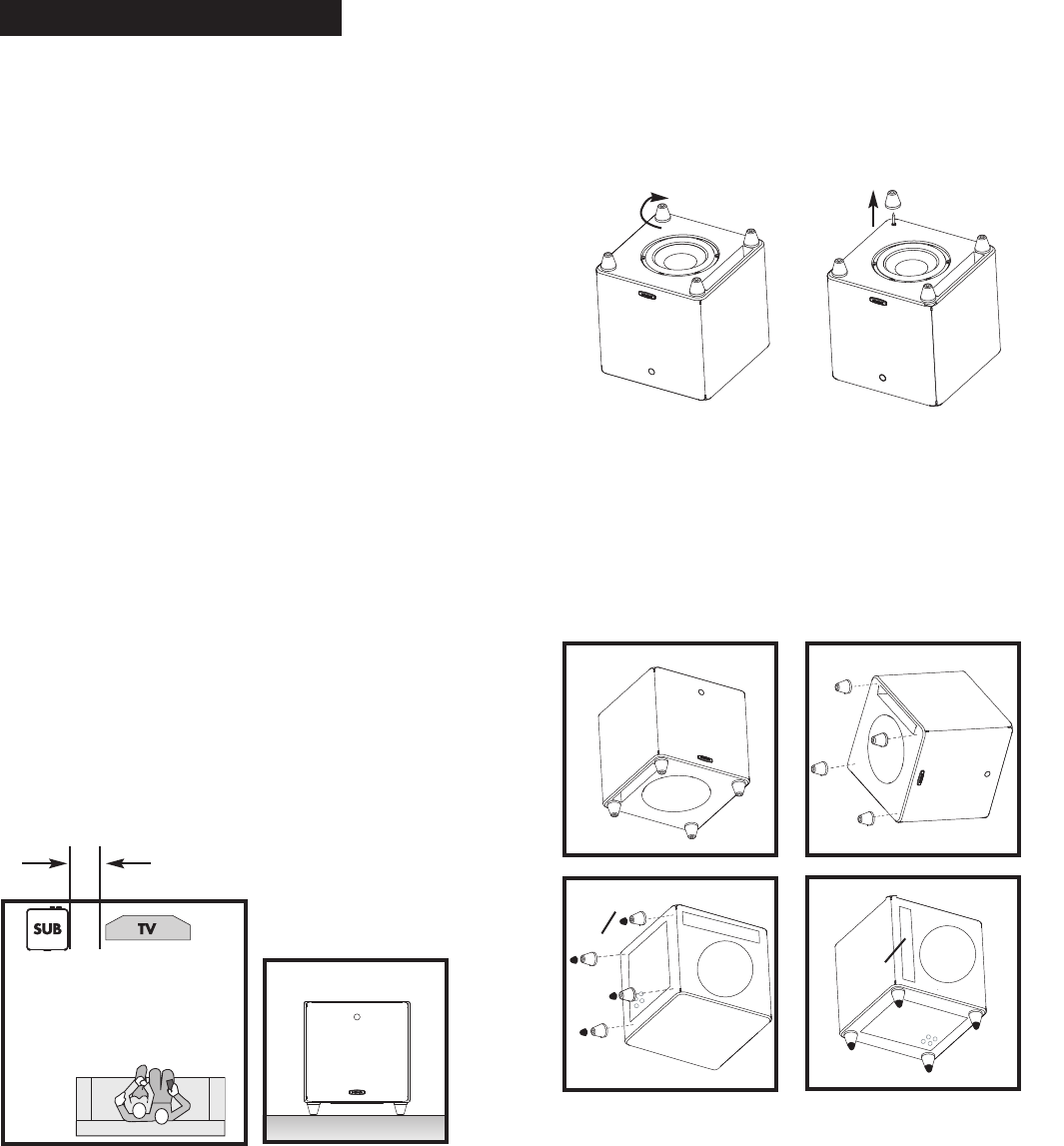 SUB

TV