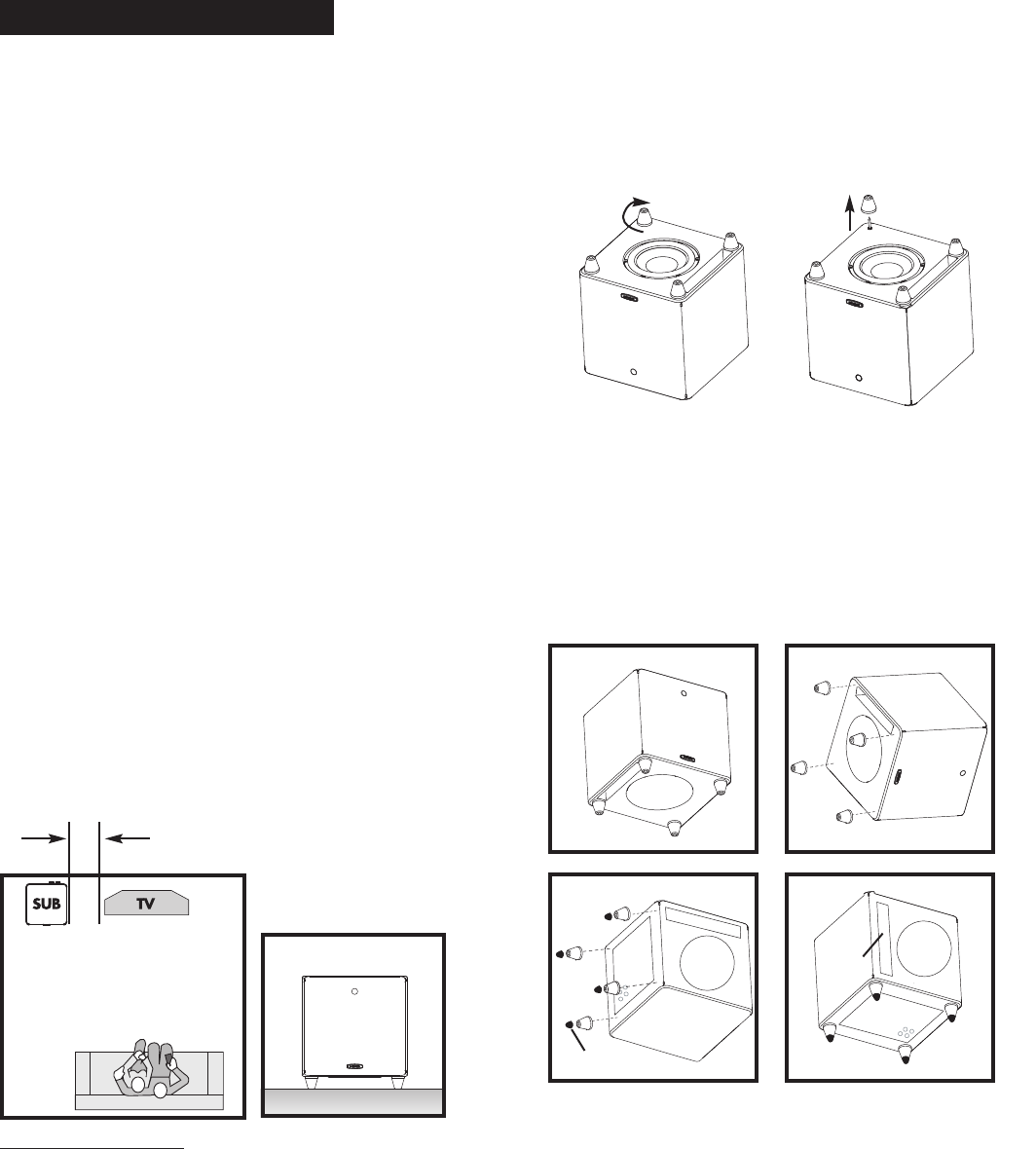 SUB

TV