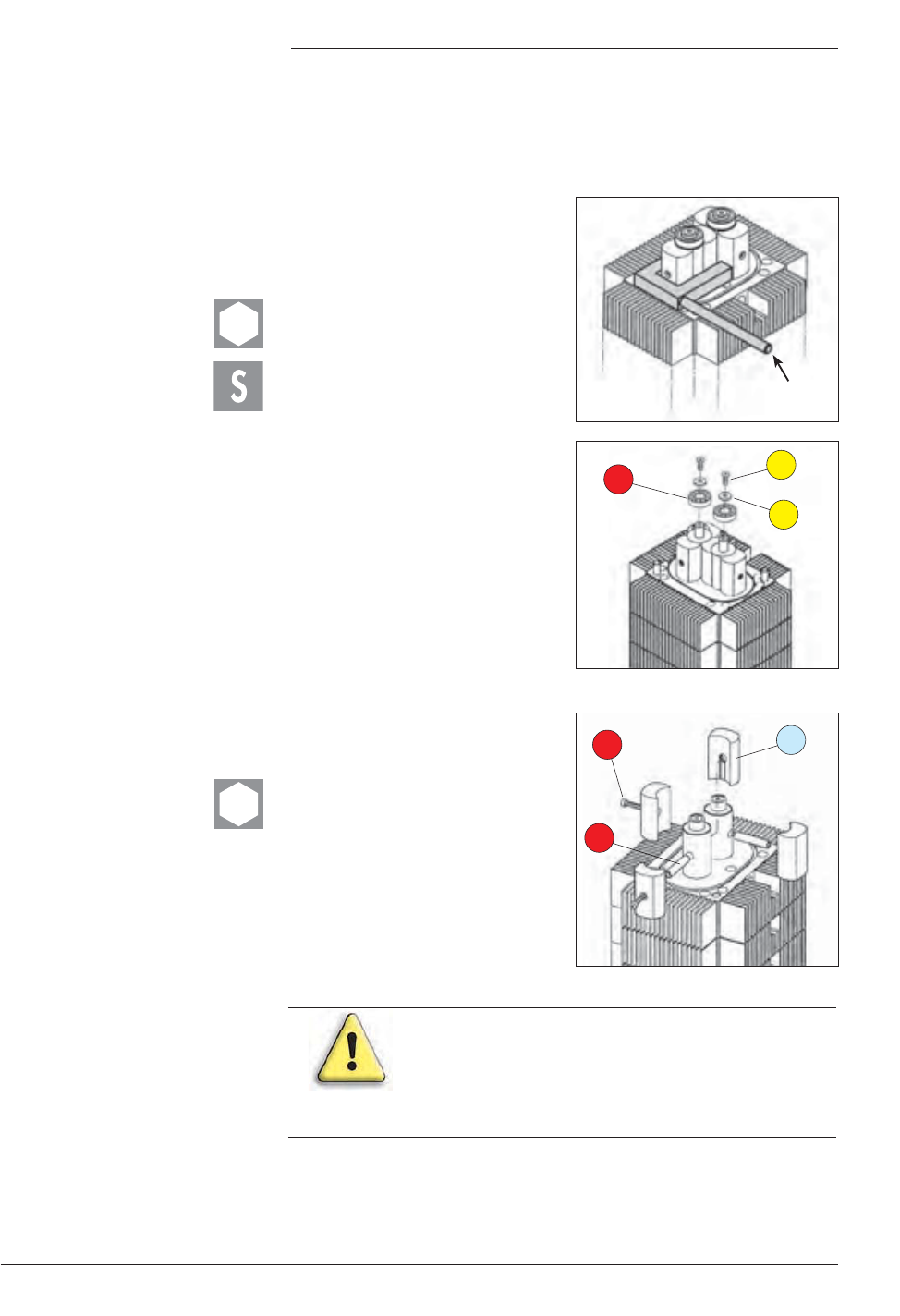 S