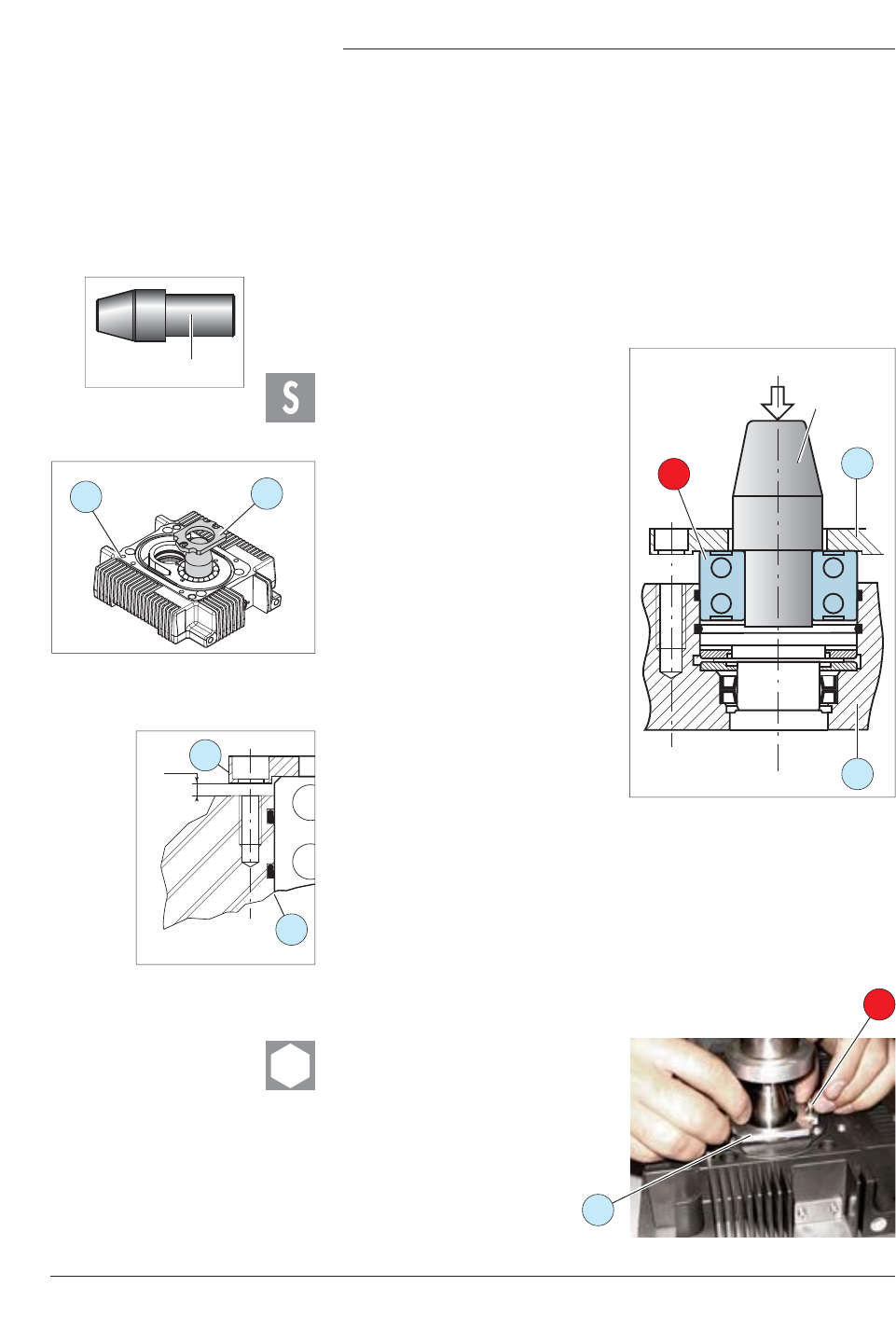 S