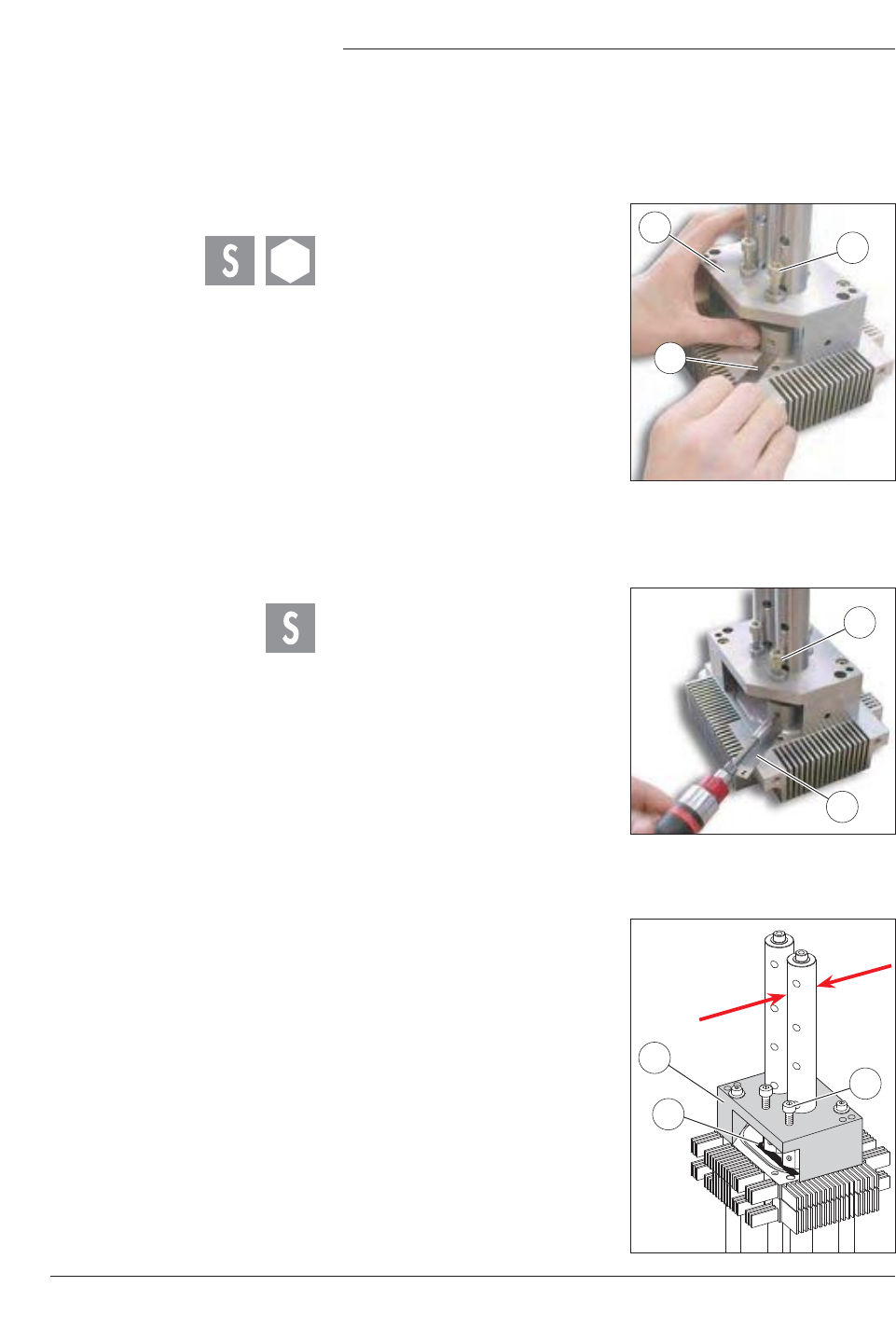 S

S