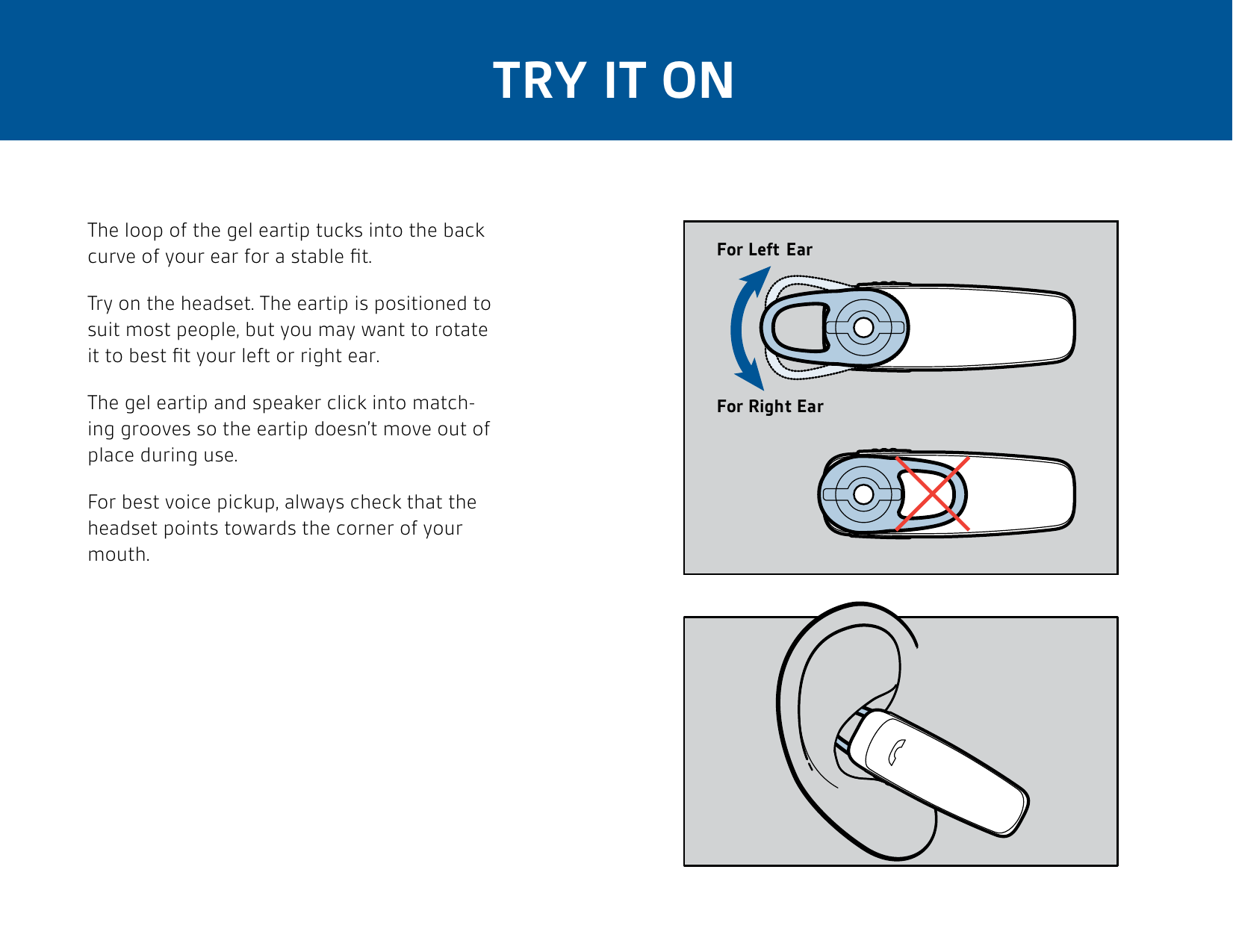 TRY IT ON

The loop of the gel eartip tucks into the back curve of your ear for a stable fit.

Try on the headset. The eartip is positioned to suit most people, but you may want to rotate it to best fit your left or right ear.

The gel eartip and speaker click into matching grooves so the eartip doesn't move out of place during use.

For best voice pickup, always check that the headset points towards the corner of your mouth.

For Left Ear

For Right Ear