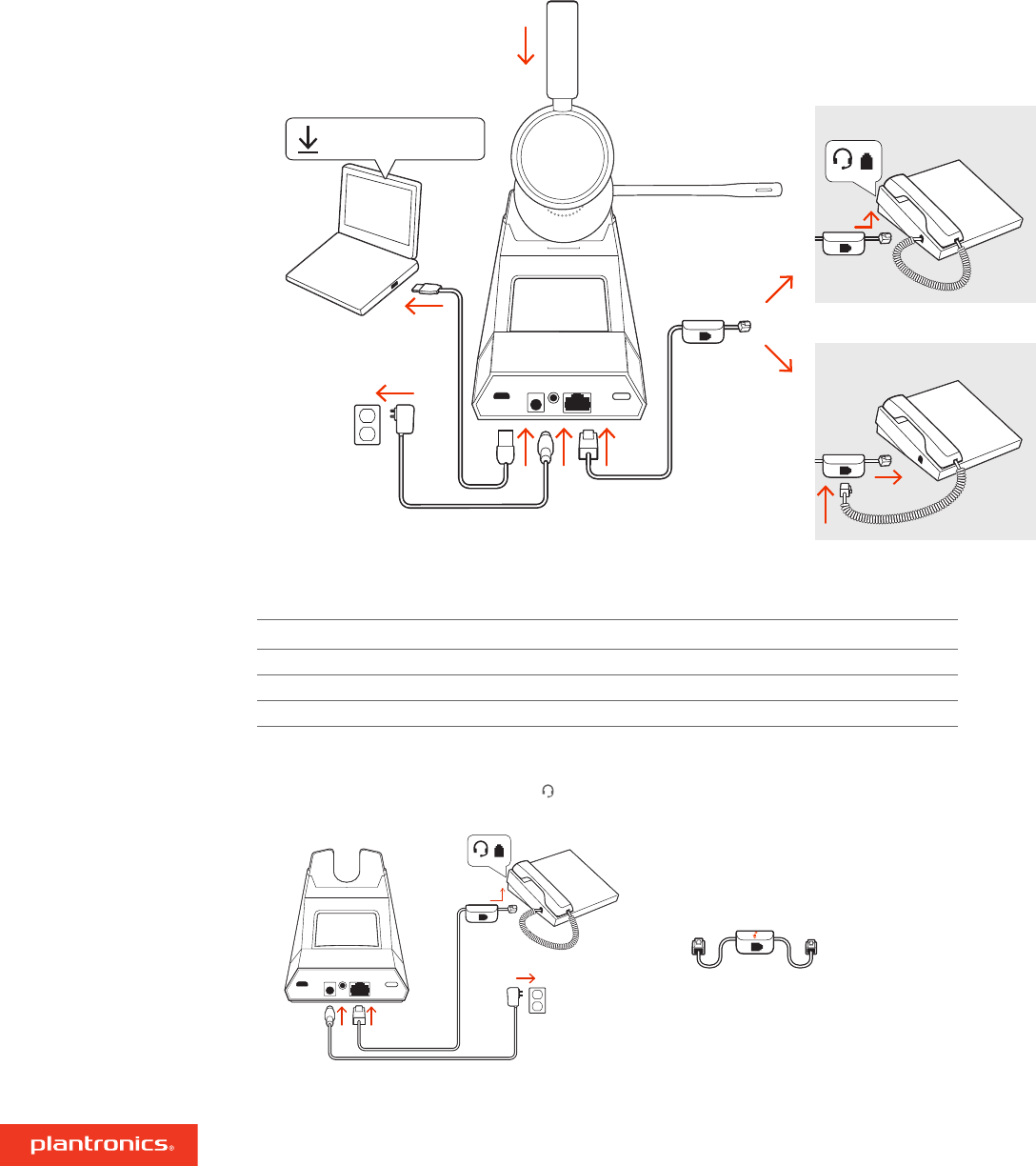 plantronics®