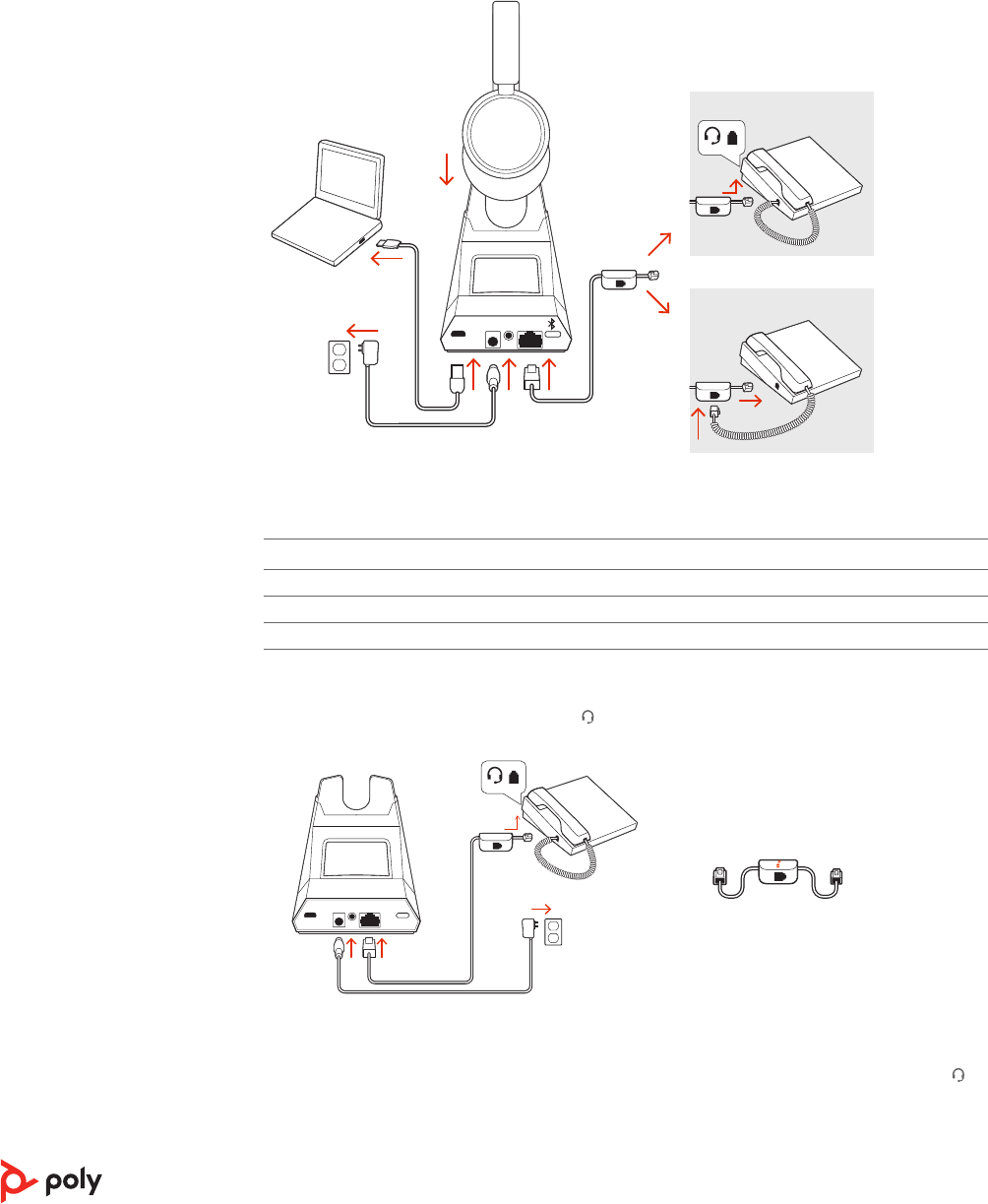 poly