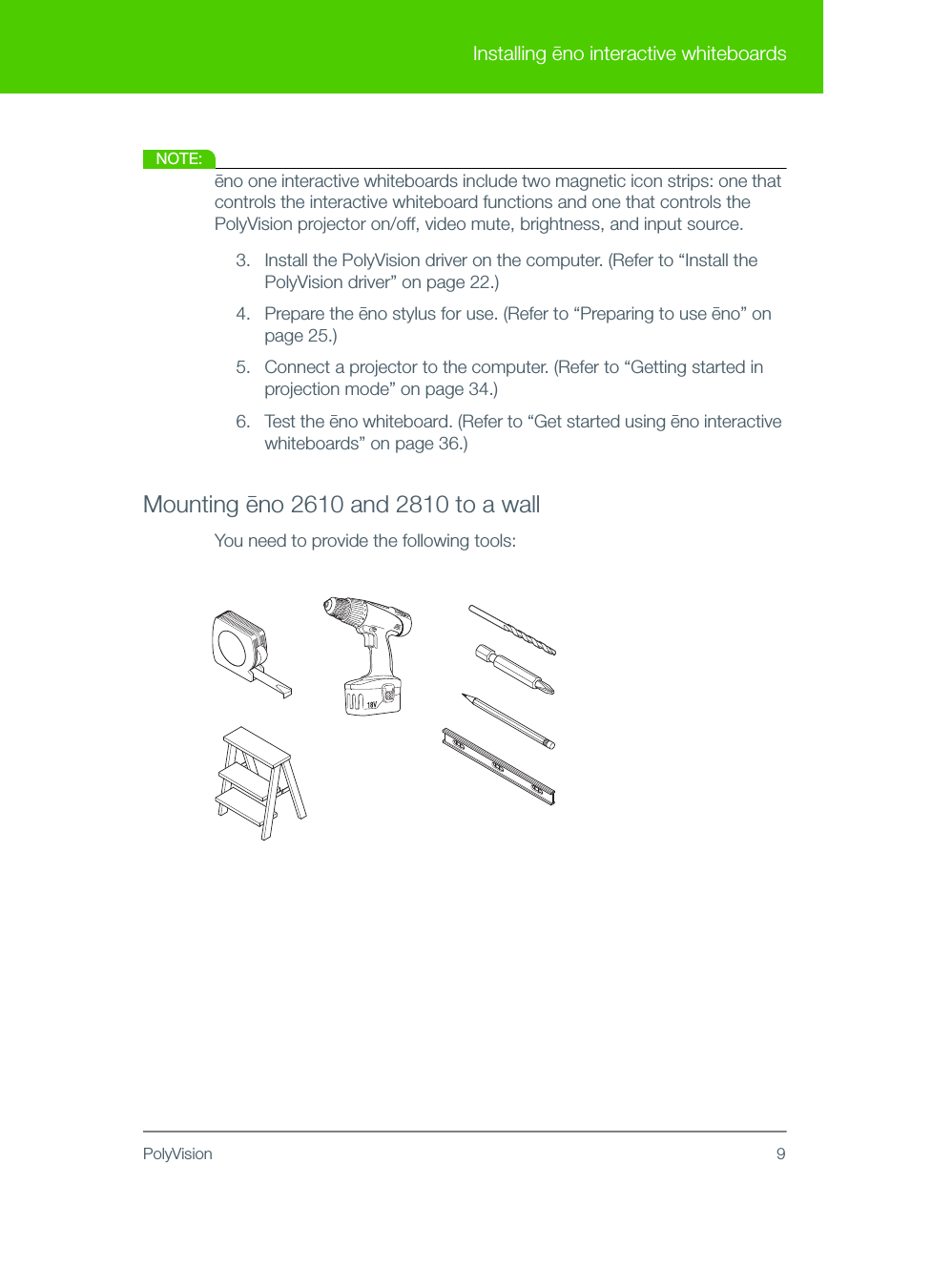 Installing ēno interactive whiteboards

NOTE:

ēno one interactive whiteboards include two magnetic icon strips: one that controls the interactive whiteboard functions and one that controls the PolyVision projector on/off, video mute, brightness, and input source.

3. Install the PolyVision driver on the computer. (Refer to “Install the PolyVision driver” on page 22.)

4. Prepare the ēno stylus for use. (Refer to “Preparing to use ēno” on page 25.)

5. Connect a projector to the computer. (Refer to “Getting started in projection mode” on page 34.)

6. Test the ēno whiteboard. (Refer to “Get started using ēno interactive whiteboards” on page 36.)

Mounting ēno 2610 and 2810 to a wall

You need to provide the following tools:

18V

PolyVision

9