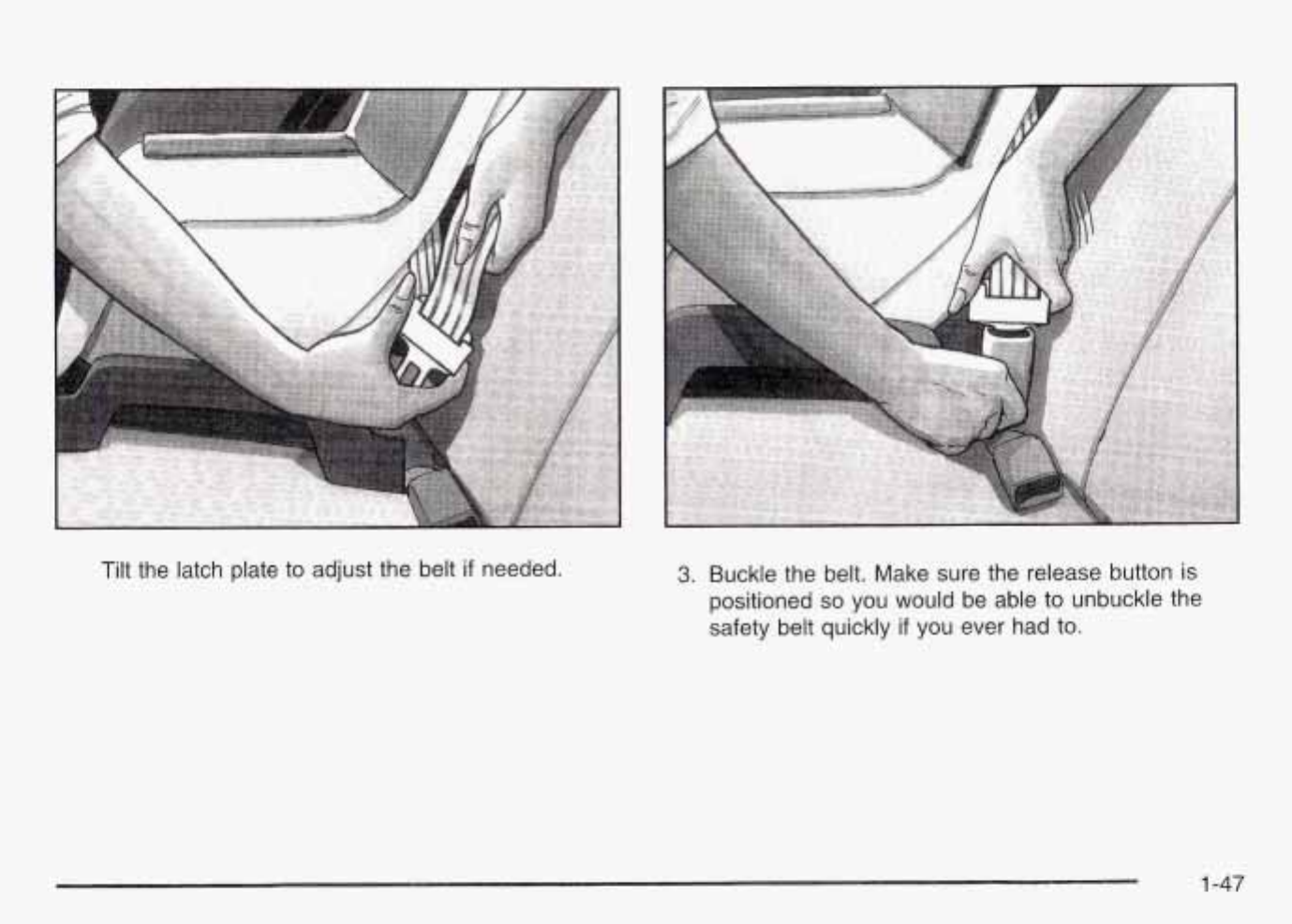 Tilt the latch plate to adjust the belt if needed.

3. Buckle the belt. Make sure the release button is positioned so you would be able to unbuckle the safety belt quickly if you ever had to.

1-47