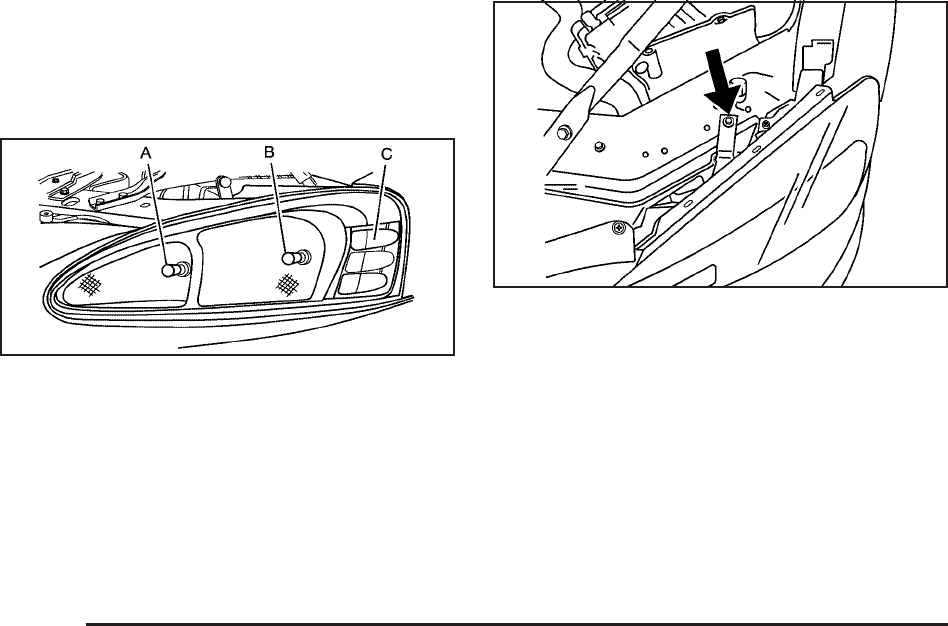 A
B
C