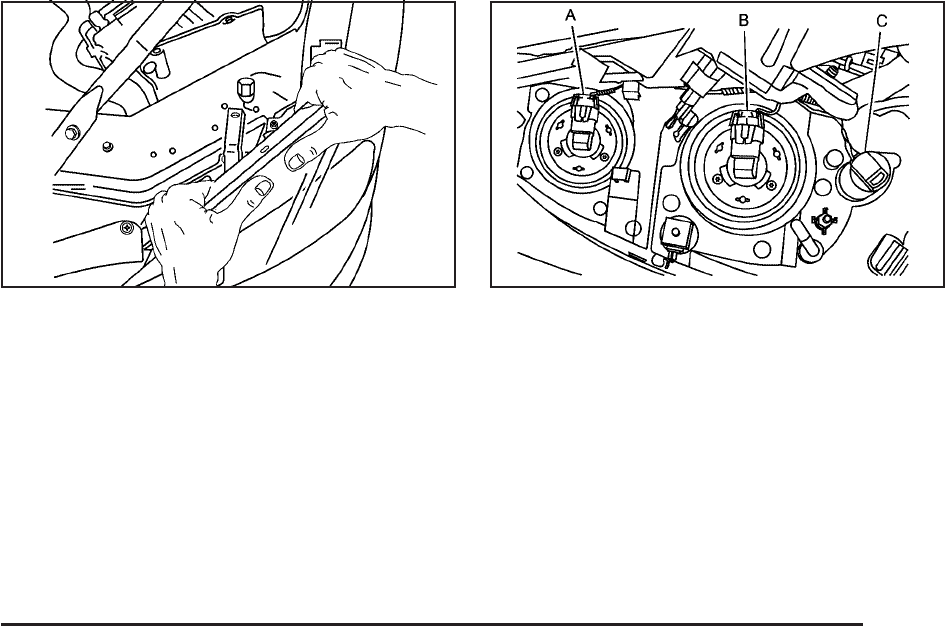 A
B
C