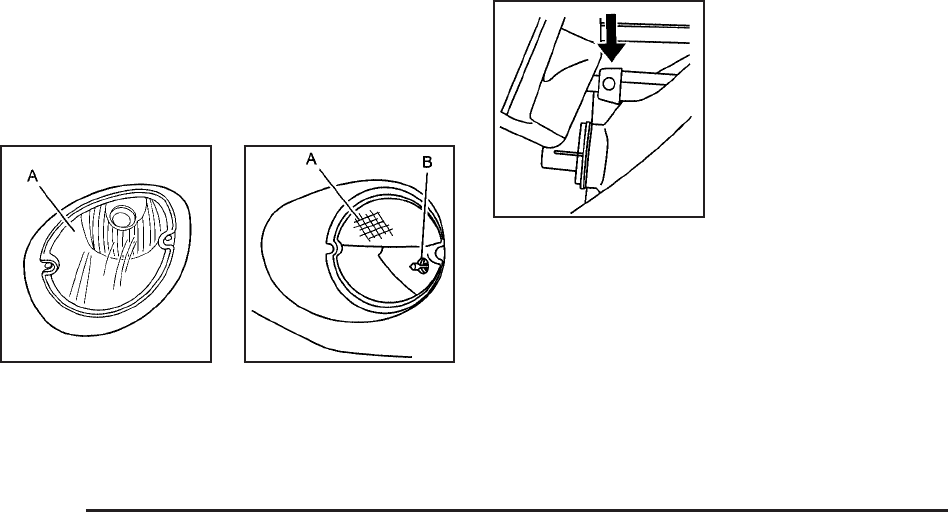 A

A

B