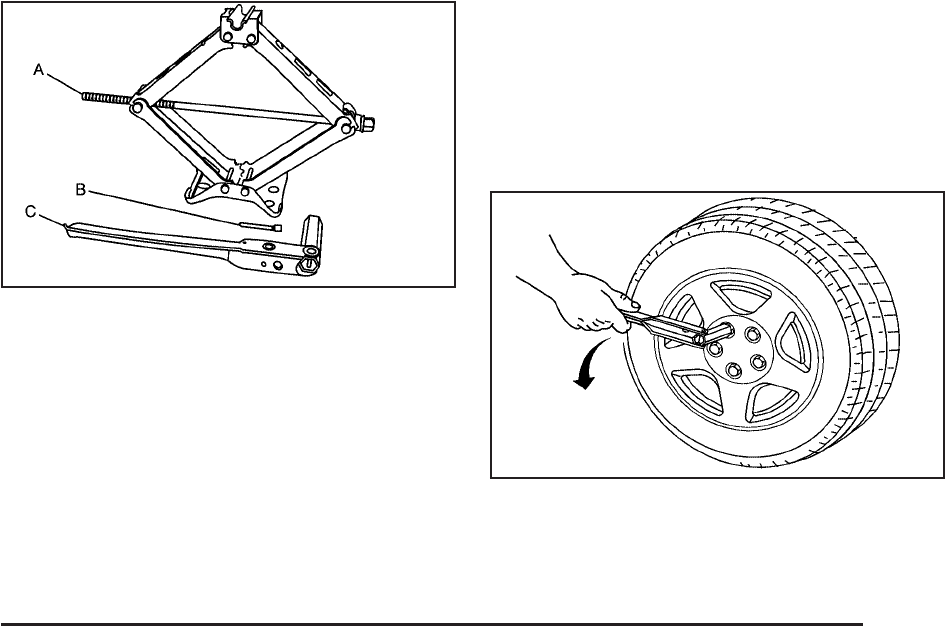 A
B
C