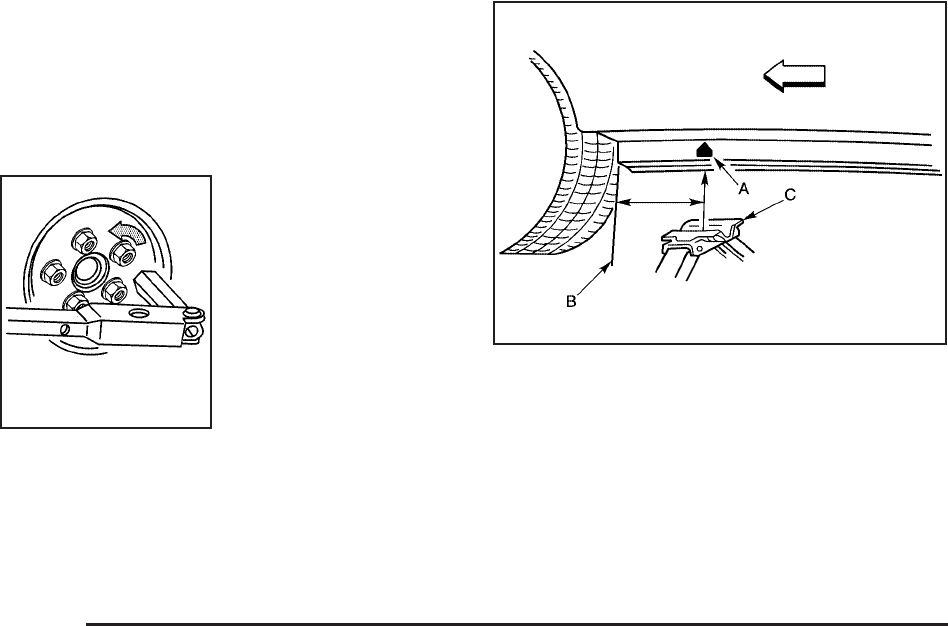 A
C
B