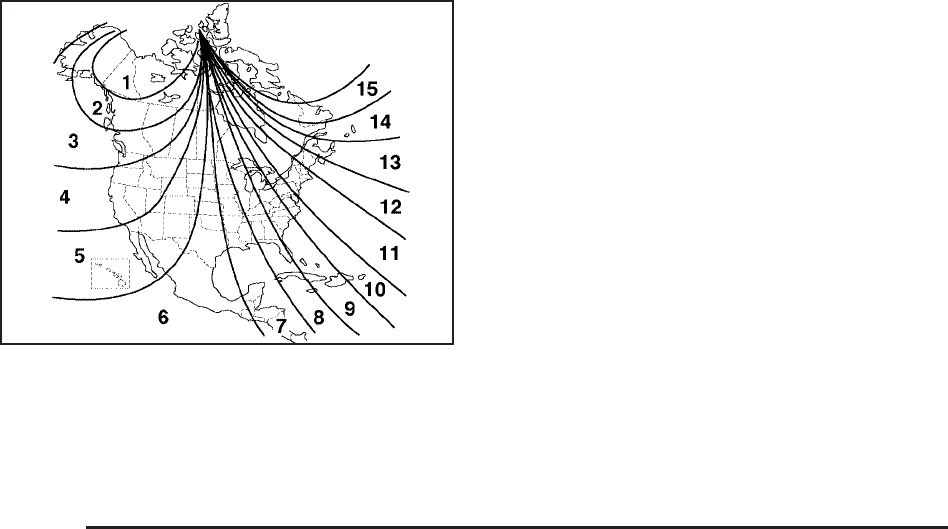 1
2
3
4
5
6
7
8
9
10
11
12
13
14
15