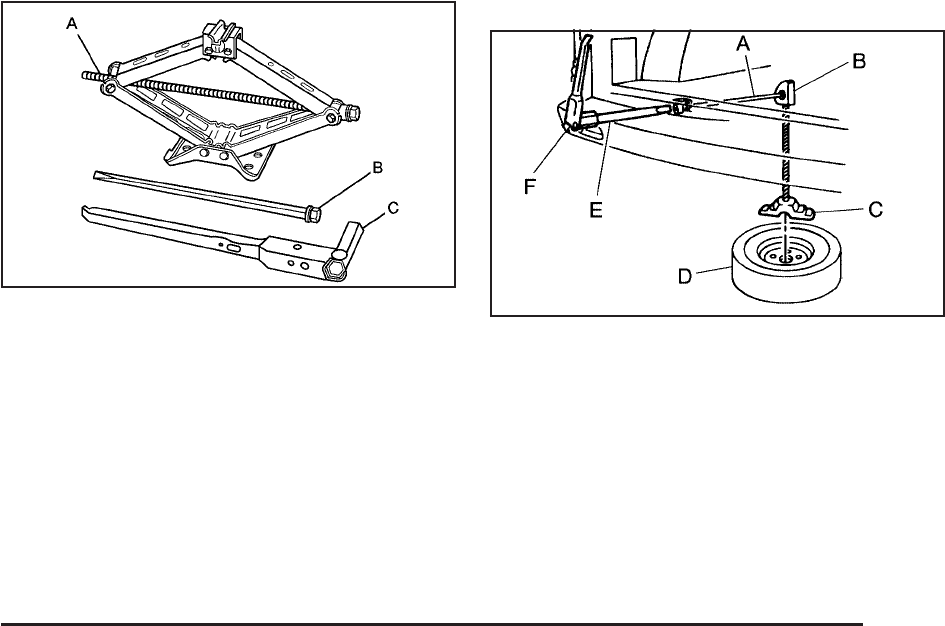 A
B
C

A
B
F
E
C
D