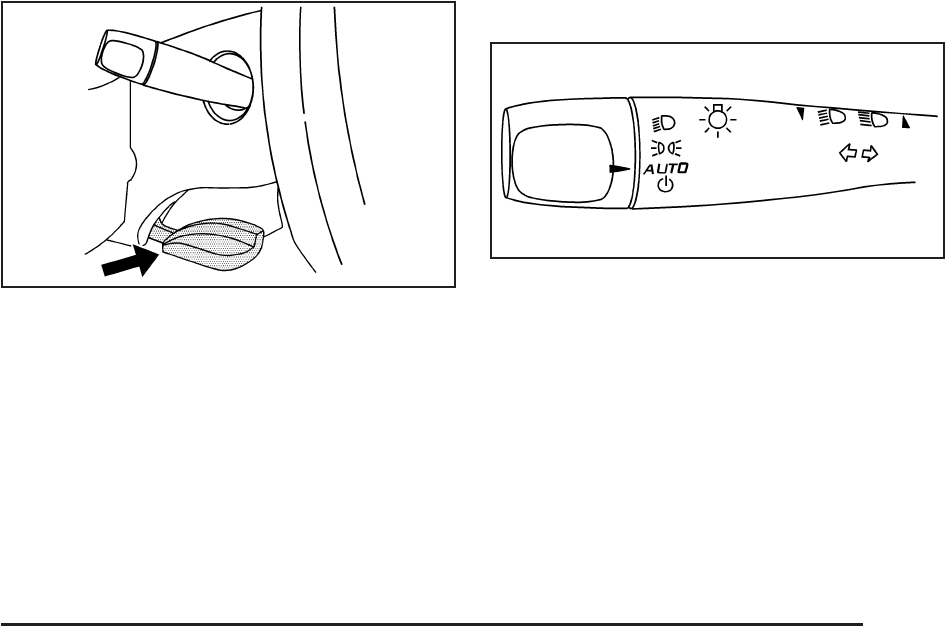 AUTO