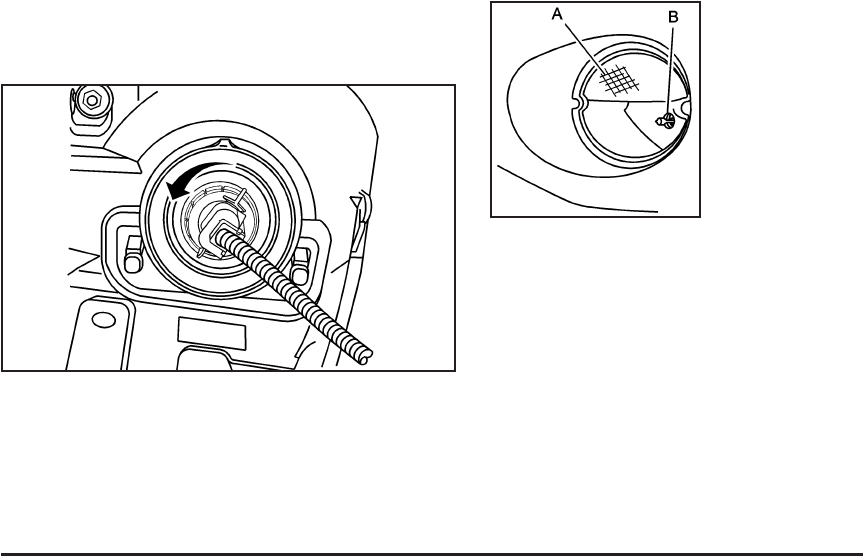 A

B