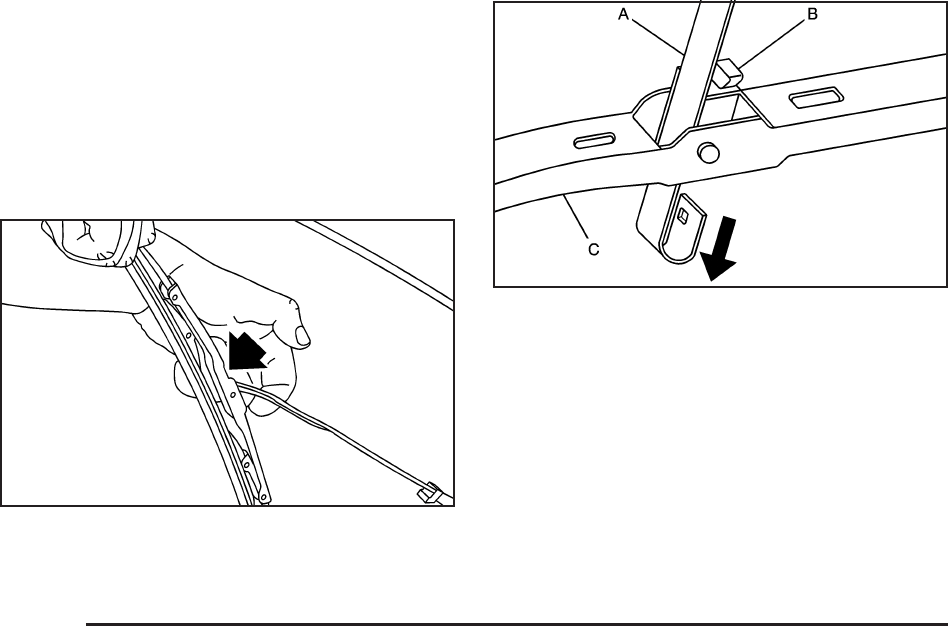 A
B
C