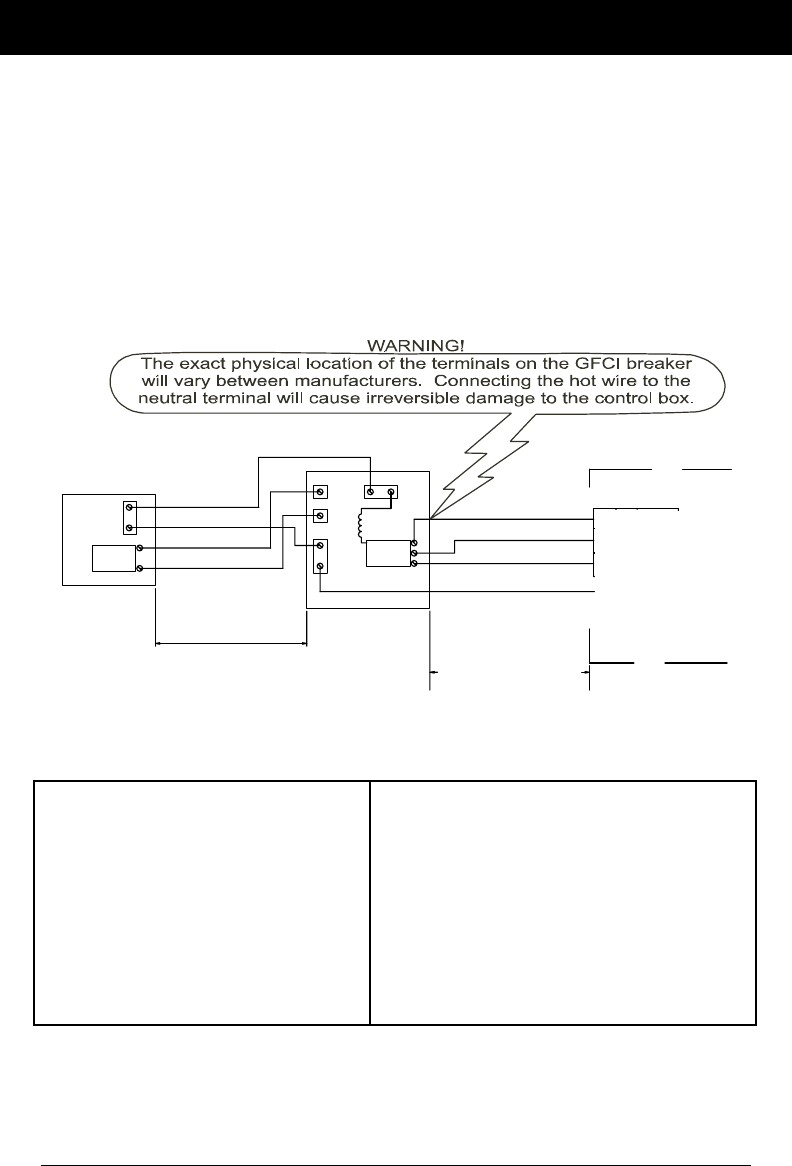 WARNING!
The exact physical location of the terminals on the GFCI breaker will vary between manufacturers. Connecting the hot wire to the neutral terminal will cause irreversible damage to the control box.