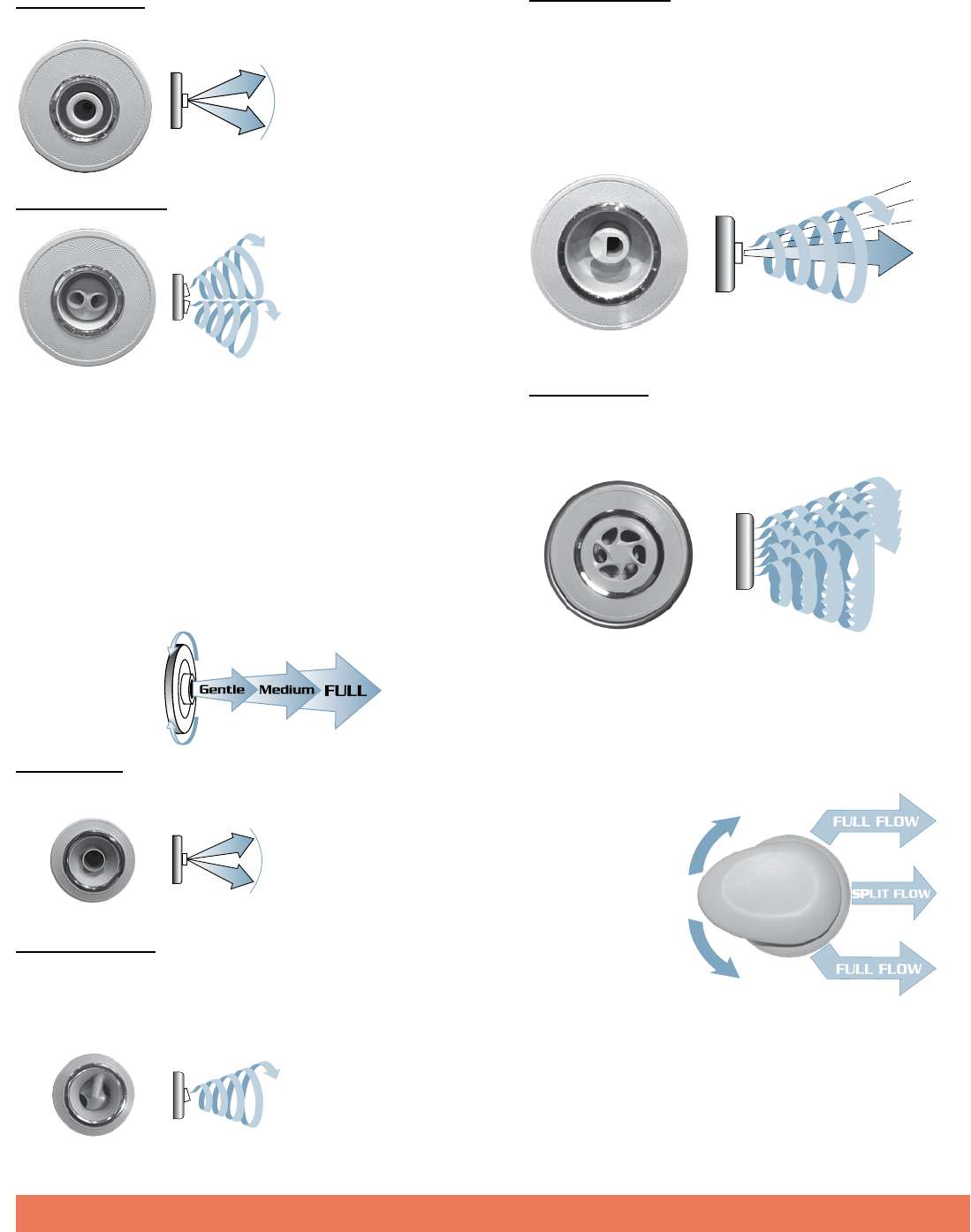 Gentle Medium FULL

FULL FLOW

SPLIT FLOW

FULL FLOW