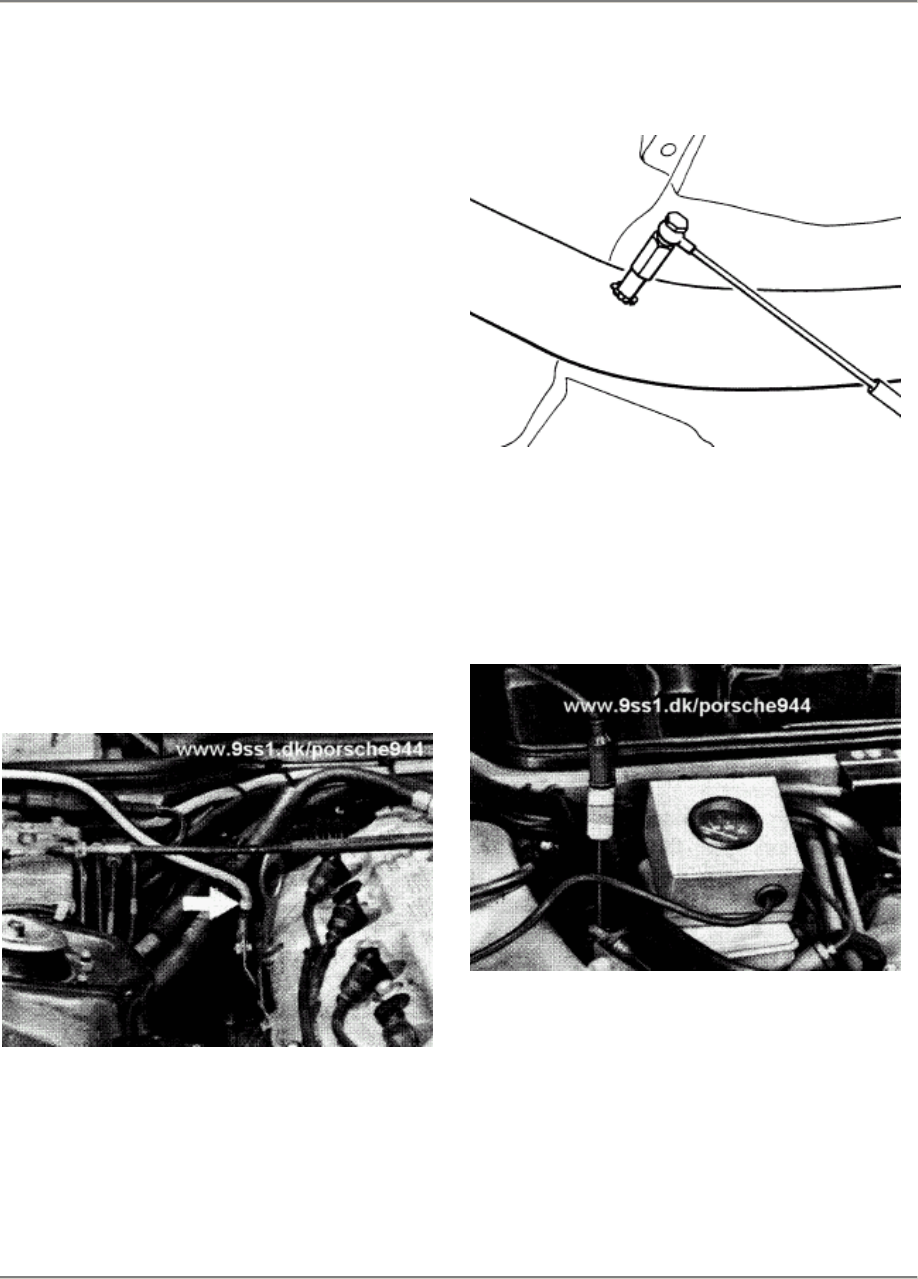 www.9ss1.dk/porsche944

www.9ss1.dk/porsche944