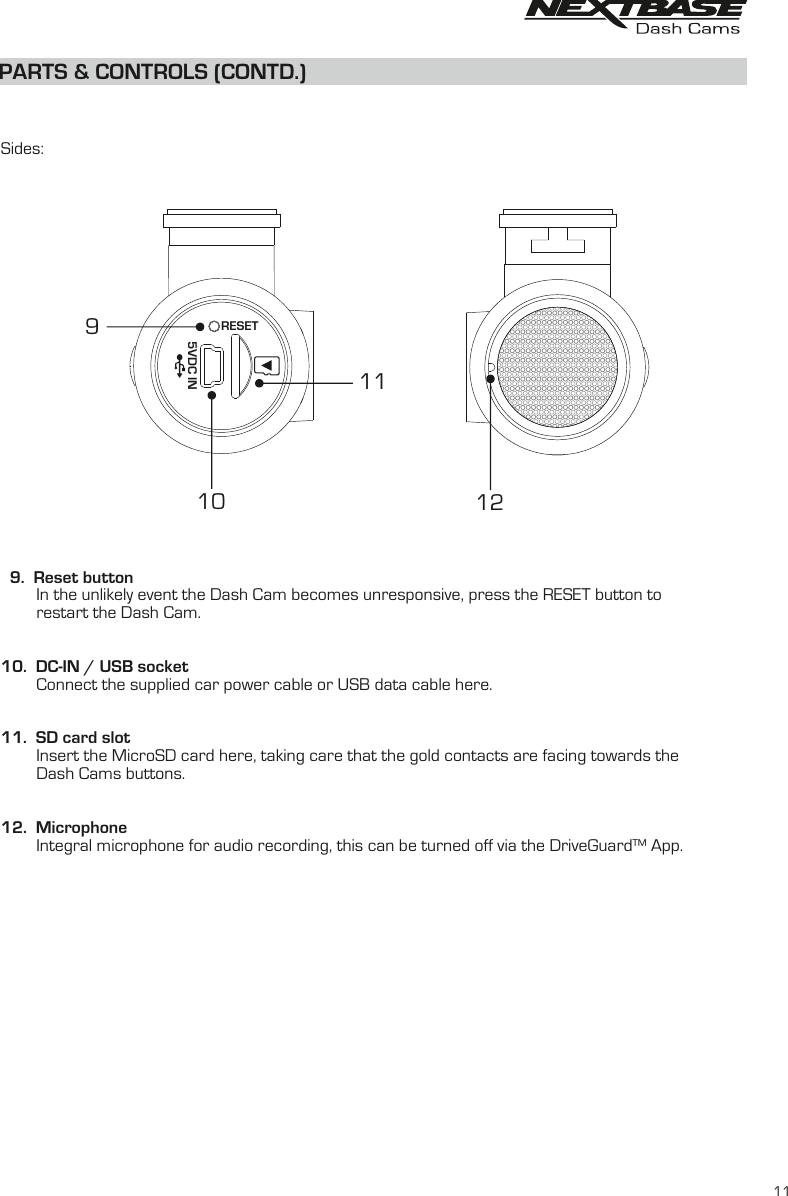 NEXTBASE
Dash Cams

PARTS & CONTROLS (CONTD.)

Sides:

9

RESET

5VDC IN

11

10

12

9. Reset button
In the unlikely event the Dash Cam becomes unresponsive, press the RESET button to restart the Dash Cam.

10. DC-IN / USB socket
Connect the supplied car power cable or USB data cable here.

11. SD card slot
Insert the MicroSD card here, taking care that the gold contacts are facing towards the Dash Cams buttons.

12. Microphone
Integral microphone for audio recording, this can be turned off via the DriveGuard™ App.

11