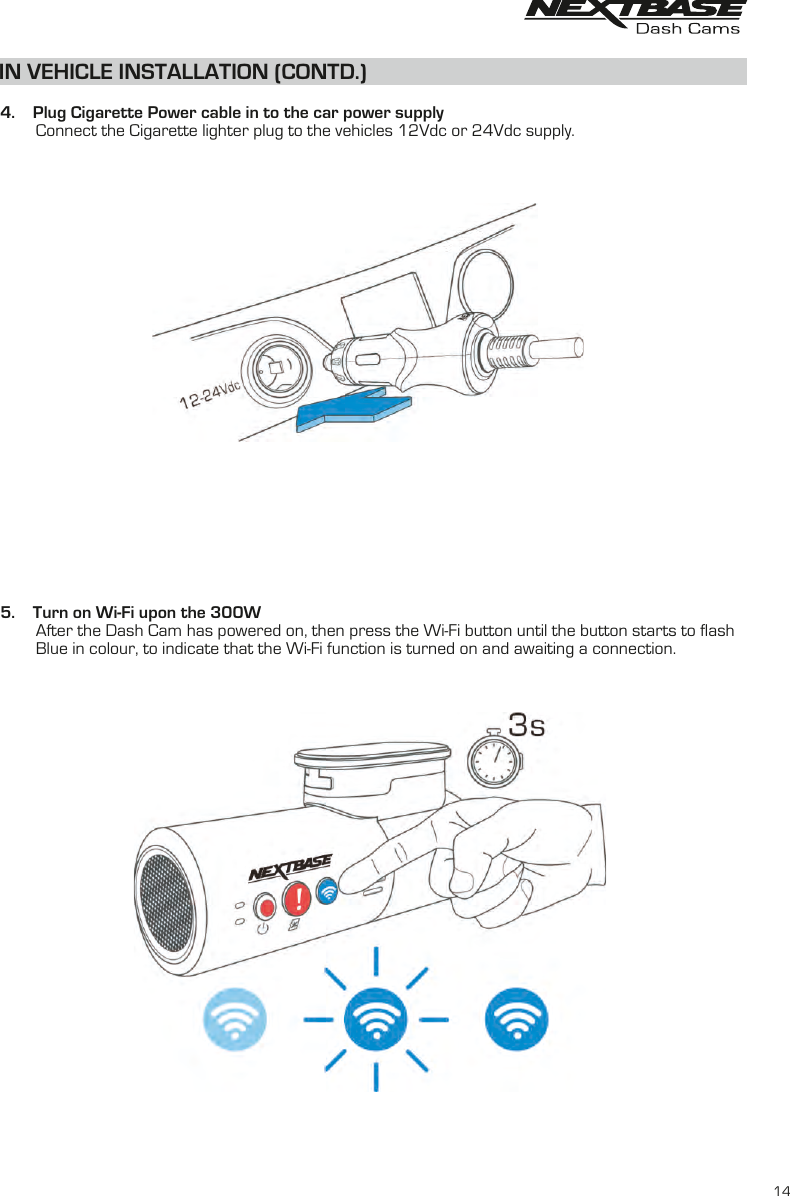 NEXTBASE
Dash Cams

IN VEHICLE INSTALLATION (CONTD.)

4. Plug Cigarette Power cable in to the car power supply
Connect the Cigarette lighter plug to the vehicles 12Vdc or 24Vdc supply.

12-24Vdc

5. Turn on Wi-Fi upon the 300W
After the Dash Cam has powered on, then press the Wi-Fi button until the button starts to flash Blue in colour, to indicate that the Wi-Fi function is turned on and awaiting a connection.

3s

NEXTBASE

14