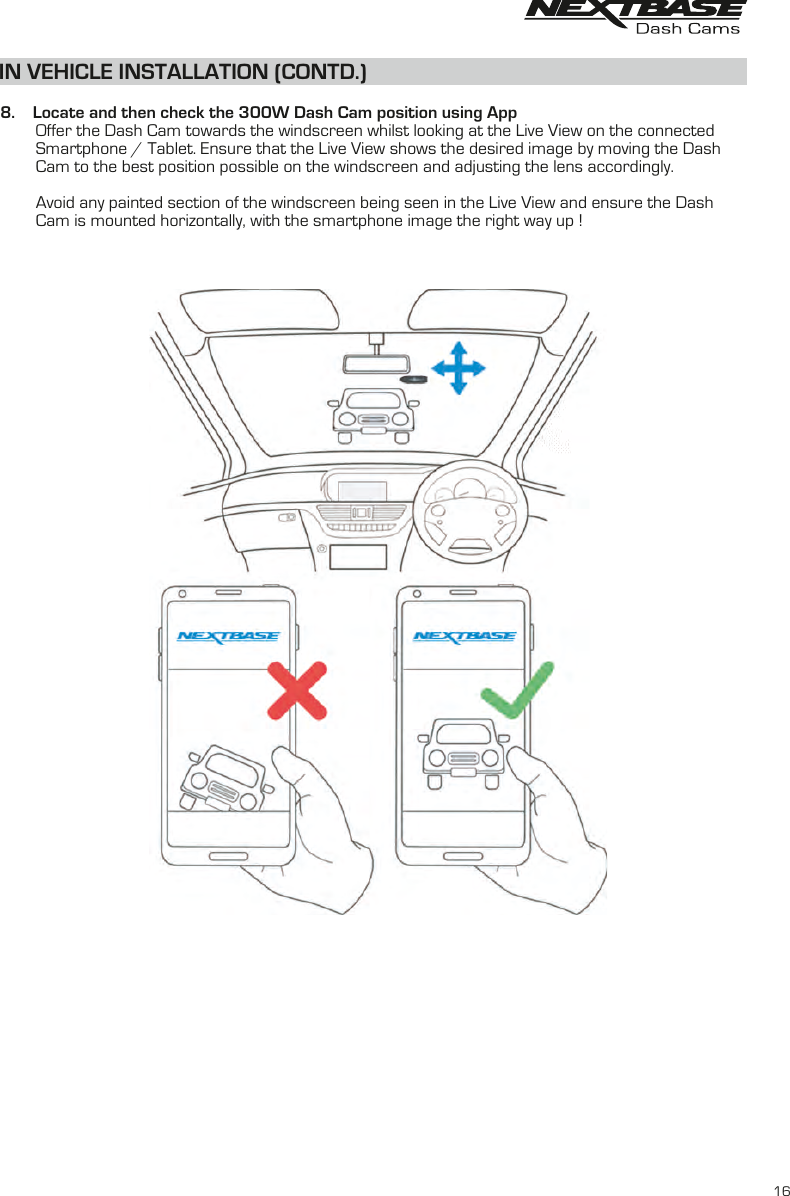 NEXTBASE
Dash Cams

IN VEHICLE INSTALLATION (CONTD.)

8. Locate and then check the 300W Dash Cam position using App
Offer the Dash Cam towards the windscreen whilst looking at the Live View on the connected Smartphone / Tablet. Ensure that the Live View shows the desired image by moving the Dash Cam to the best position possible on the windscreen and adjusting the lens accordingly.

Avoid any painted section of the windscreen being seen in the Live View and ensure the Dash Cam is mounted horizontally, with the smartphone image the right way up !

NEXTBASE

NEXTBASE

16