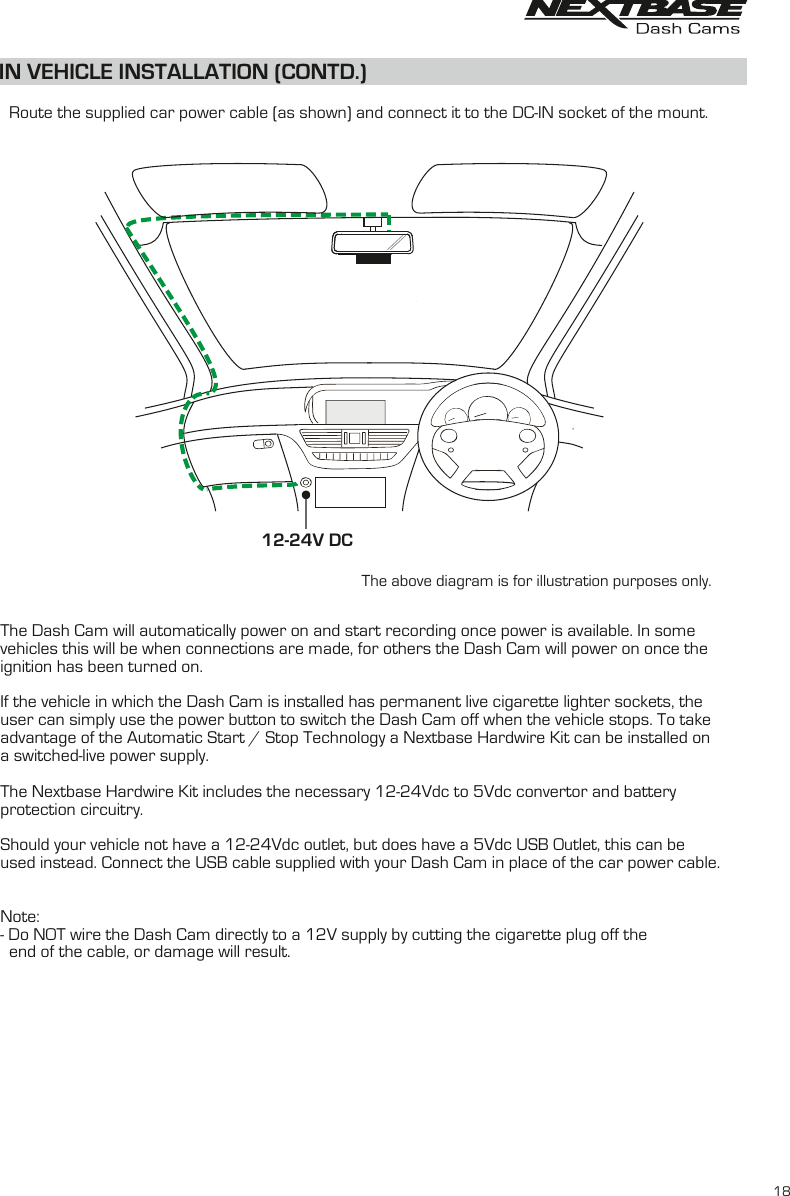 NEXTBASE
Dash Cams

IN VEHICLE INSTALLATION (CONTD.)

Route the supplied car power cable (as shown) and connect it to the DC-IN socket of the mount.

12-24V DC

The above diagram is for illustration purposes only.

The Dash Cam will automatically power on and start recording once power is available. In some vehicles this will be when connections are made, for others the Dash Cam will power on once the ignition has been turned on.

If the vehicle in which the Dash Cam is installed has permanent live cigarette lighter sockets, the user can simply use the power button to switch the Dash Cam off when the vehicle stops. To take advantage of the Automatic Start / Stop Technology a Nextbase Hardwire Kit can be installed on a switched-live power supply.

The Nextbase Hardwire Kit includes the necessary 12-24Vdc to 5Vdc convertor and battery protection circuitry.

Should your vehicle not have a 12-24Vdc outlet, but does have a 5Vdc USB Outlet, this can be used instead. Connect the USB cable supplied with your Dash Cam in place of the car power cable.

Note:
- Do NOT wire the Dash Cam directly to a 12V supply by cutting the cigarette plug off the end of the cable, or damage will result.

18