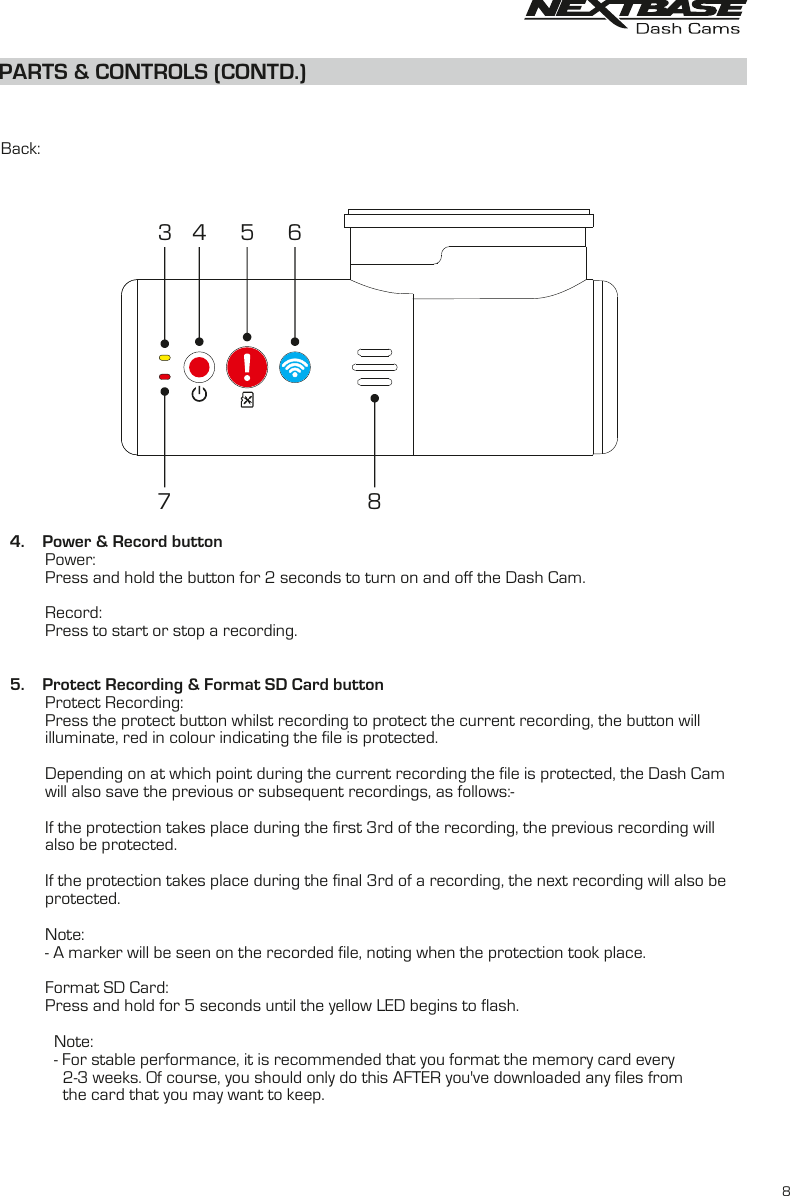 NEXTBASE
Dash Cams

PARTS & CONTROLS (CONTD.)

Back:

3 4 5 6

7 8

4. Power & Record button
Power:
Press and hold the button for 2 seconds to turn on and off the Dash Cam.

Record:
Press to start or stop a recording.

5. Protect Recording & Format SD Card button
Protect Recording:
Press the protect button whilst recording to protect the current recording, the button will illuminate, red in colour indicating the file is protected.

Depending on at which point during the current recording the file is protected, the Dash Cam will also save the previous or subsequent recordings, as follows:-

If the protection takes place during the first 3rd of the recording, the previous recording will also be protected.

If the protection takes place during the final 3rd of a recording, the next recording will also be protected.

Note:
- A marker will be seen on the recorded file, noting when the protection took place.

Format SD Card:
Press and hold for 5 seconds until the yellow LED begins to flash.

Note:
- For stable performance, it is recommended that you format the memory card every 2-3 weeks. Of course, you should only do this AFTER you've downloaded any files from the card that you may want to keep.

8