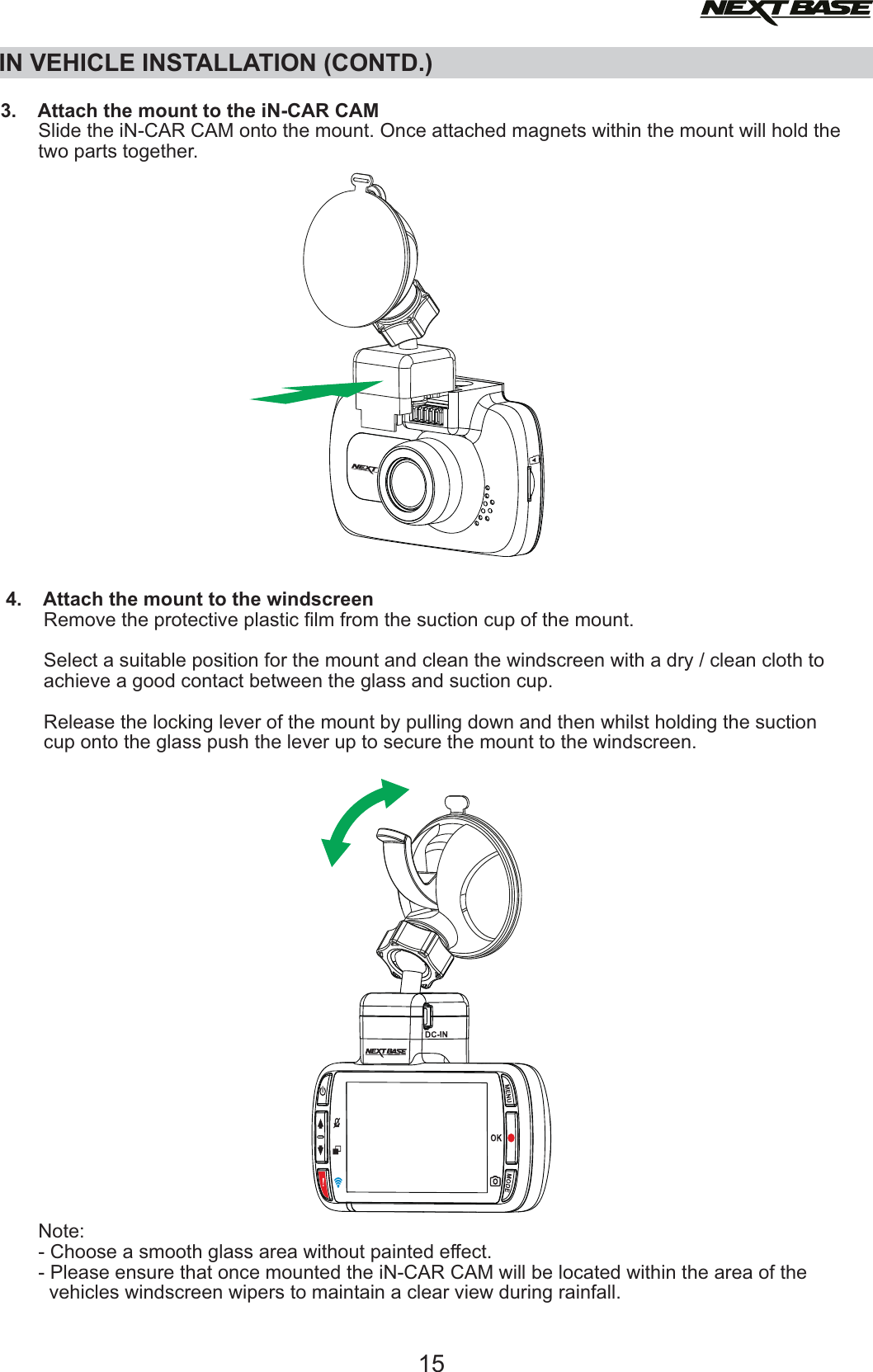 NEXTBASE

IN VEHICLE INSTALLATION (CONTD.)

3. Attach the mount to the iN-CAR CAM
Slide the iN-CAR CAM onto the mount. Once attached magnets within the mount will hold the two parts together.

NEXT

4. Attach the mount to the windscreen
Remove the protective plastic film from the suction cup of the mount.

Select a suitable position for the mount and clean the windscreen with a dry / clean cloth to achieve a good contact between the glass and suction cup.

Release the locking lever of the mount by pulling down and then whilst holding the suction cup onto the glass push the lever up to secure the mount to the windscreen.

DC-IN
NEXTBASE
MENU
OK
MODE

Note:
- Choose a smooth glass area without painted effect.
- Please ensure that once mounted the iN-CAR CAM will be located within the area of the vehicles windscreen wipers to maintain a clear view during rainfall.

15