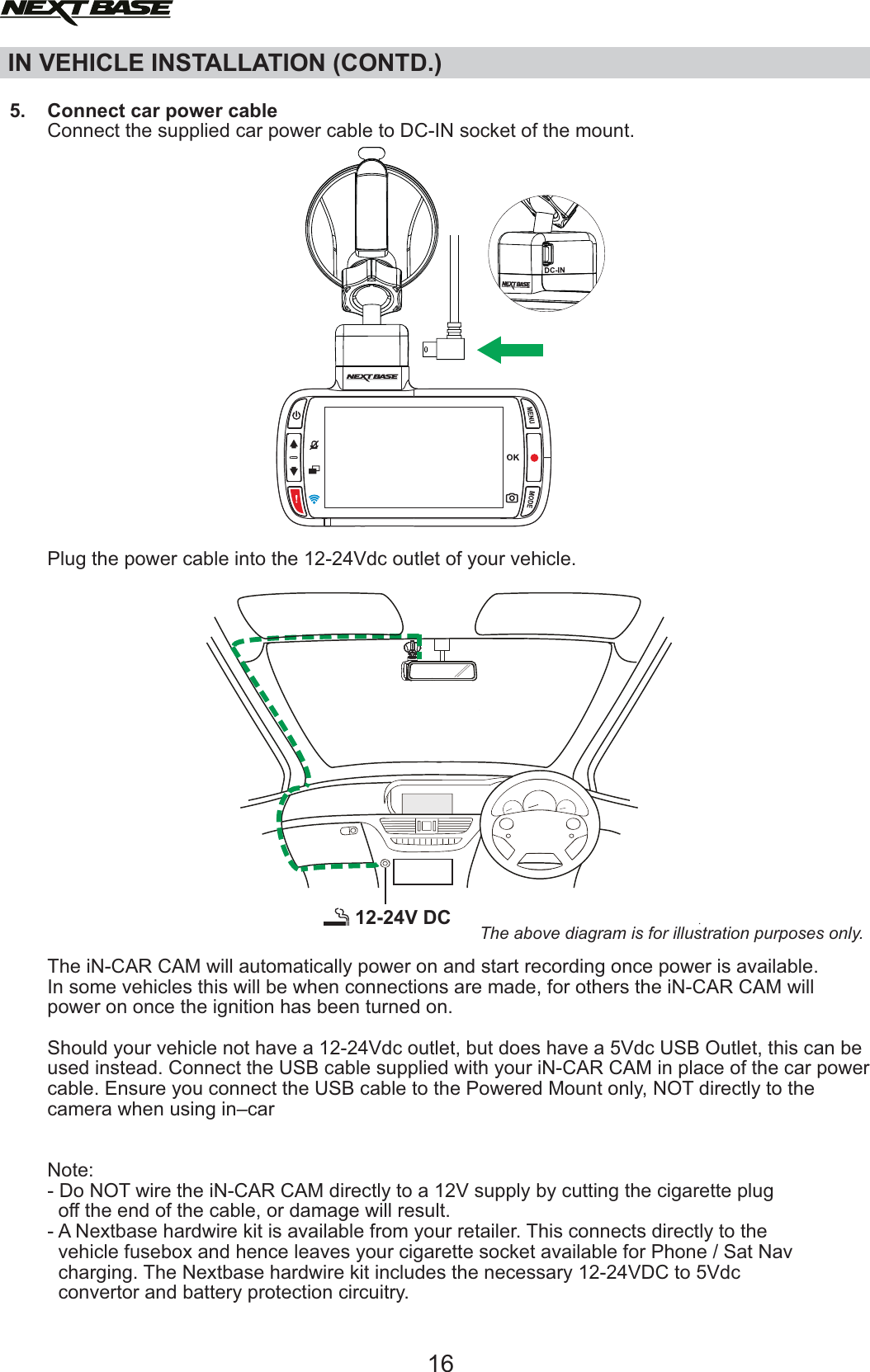 NEXTBASE

IN VEHICLE INSTALLATION (CONTD.)

5. Connect car power cable
Connect the supplied car power cable to DC-IN socket of the mount.

DC-IN

NEXTBASE

NEXTBASE

MENU

OK

MODE

Plug the power cable into the 12-24Vdc outlet of your vehicle.

12-24V DC

The above diagram is for illustration purposes only.

The iN-CAR CAM will automatically power on and start recording once power is available. In some vehicles this will be when connections are made, for others the iN-CAR CAM will power on once the ignition has been turned on.

Should your vehicle not have a 12-24Vdc outlet, but does have a 5Vdc USB Outlet, this can be used instead. Connect the USB cable supplied with your iN-CAR CAM in place of the car power cable. Ensure you connect the USB cable to the Powered Mount only, NOT directly to the camera when using in–car

Note:
- Do NOT wire the iN-CAR CAM directly to a 12V supply by cutting the cigarette plug off the end of the cable, or damage will result.
- A Nextbase hardwire kit is available from your retailer. This connects directly to the vehicle fusebox and hence leaves your cigarette socket available for Phone / Sat Nav charging. The Nextbase hardwire kit includes the necessary 12-24VDC to 5Vdc convertor and battery protection circuitry.

16