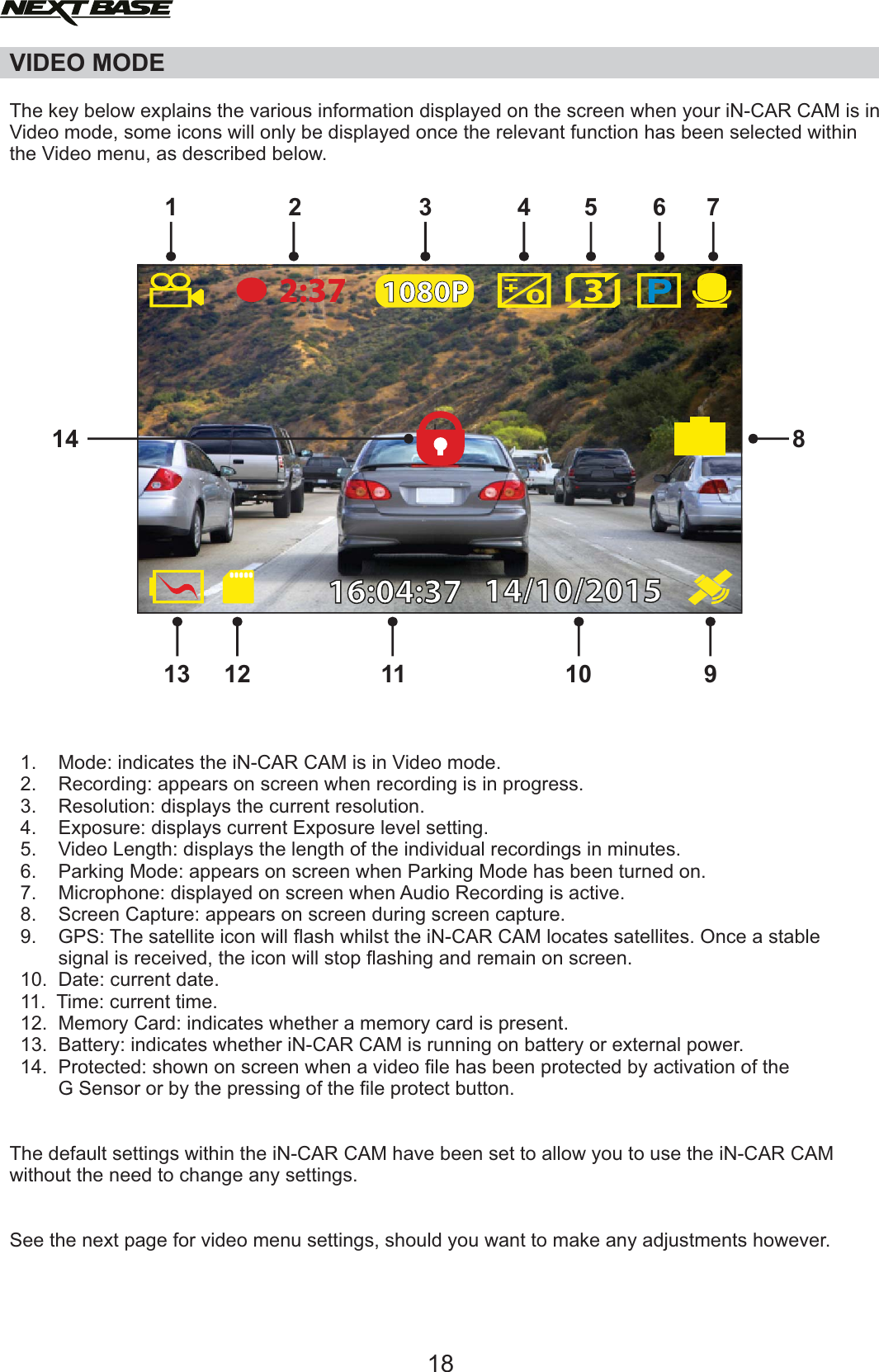 NEXTBASE

VIDEO MODE

The key below explains the various information displayed on the screen when your iN-CAR CAM is in Video mode, some icons will only be displayed once the relevant function has been selected within the Video menu, as described below.

1 2 3 4 5 6 7

2:37 1080P 3 P

14 8

16:04:37 14/10/2015

13 12 11 10 9

1. Mode: indicates the iN-CAR CAM is in Video mode.
2. Recording: appears on screen when recording is in progress.
3. Resolution: displays the current resolution.
4. Exposure: displays current Exposure level setting.
5. Video Length: displays the length of the individual recordings in minutes.
6. Parking Mode: appears on screen when Parking Mode has been turned on.
7. Microphone: displayed on screen when Audio Recording is active.
8. Screen Capture: appears on screen during screen capture.
9. GPS: The satellite icon will flash whilst the iN-CAR CAM locates satellites. Once a stable signal is received, the icon will stop flashing and remain on screen.
10. Date: current date.
11. Time: current time.
12. Memory Card: indicates whether a memory card is present.
13. Battery: indicates whether iN-CAR CAM is running on battery or external power.
14. Protected: shown on screen when a video file has been protected by activation of the G Sensor or by the pressing of the file protect button.

The default settings within the iN-CAR CAM have been set to allow you to use the iN-CAR CAM without the need to change any settings.

See the next page for video menu settings, should you want to make any adjustments however.

18