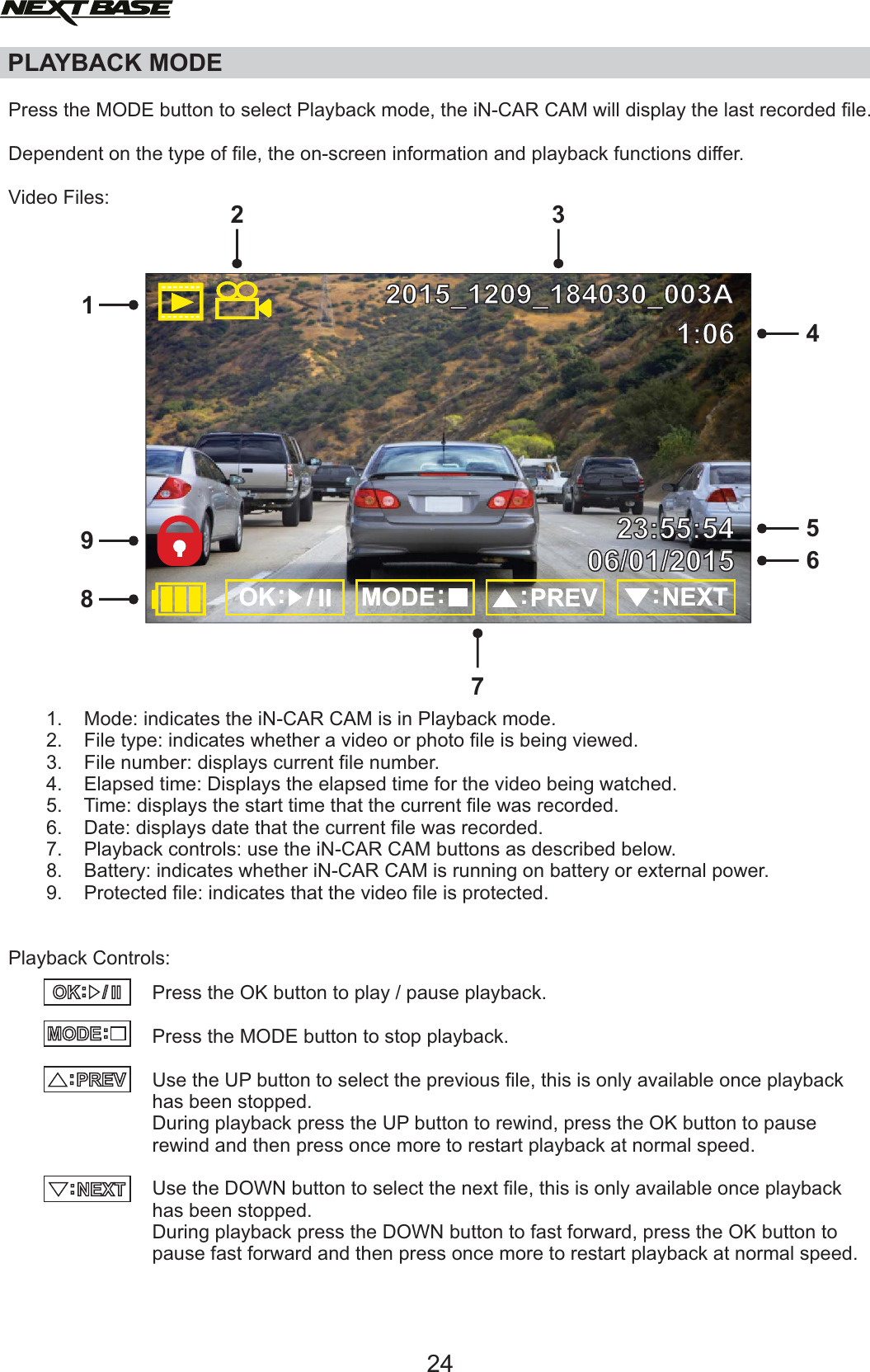 NEXTBASE

PLAYBACK MODE

Press the MODE button to select Playback mode, the iN-CAR CAM will display the last recorded file.

Dependent on the type of file, the on-screen information and playback functions differ.

Video Files:

2
3
1
2015_1209_184030_003A
1:06
4
23:55:54
5
06/01/2015
6
9
8
OK:▶/II
MODE:■
▲:PREV
▼:NEXT
7

1. Mode: indicates the iN-CAR CAM is in Playback mode.
2. File type: indicates whether a video or photo file is being viewed.
3. File number: displays current file number.
4. Elapsed time: Displays the elapsed time for the video being watched.
5. Time: displays the start time that the current file was recorded.
6. Date: displays date that the current file was recorded.
7. Playback controls: use the iN-CAR CAM buttons as described below.
8. Battery: indicates whether iN-CAR CAM is running on battery or external power.
9. Protected file: indicates that the video file is protected.

Playback Controls:

OK:▷/II Press the OK button to play / pause playback.

MODE:□ Press the MODE button to stop playback.

△:PREV Use the UP button to select the previous file, this is only available once playback has been stopped.
During playback press the UP button to rewind, press the OK button to pause rewind and then press once more to restart playback at normal speed.

▽:NEXT Use the DOWN button to select the next file, this is only available once playback has been stopped.
During playback press the DOWN button to fast forward, press the OK button to pause fast forward and then press once more to restart playback at normal speed.

24