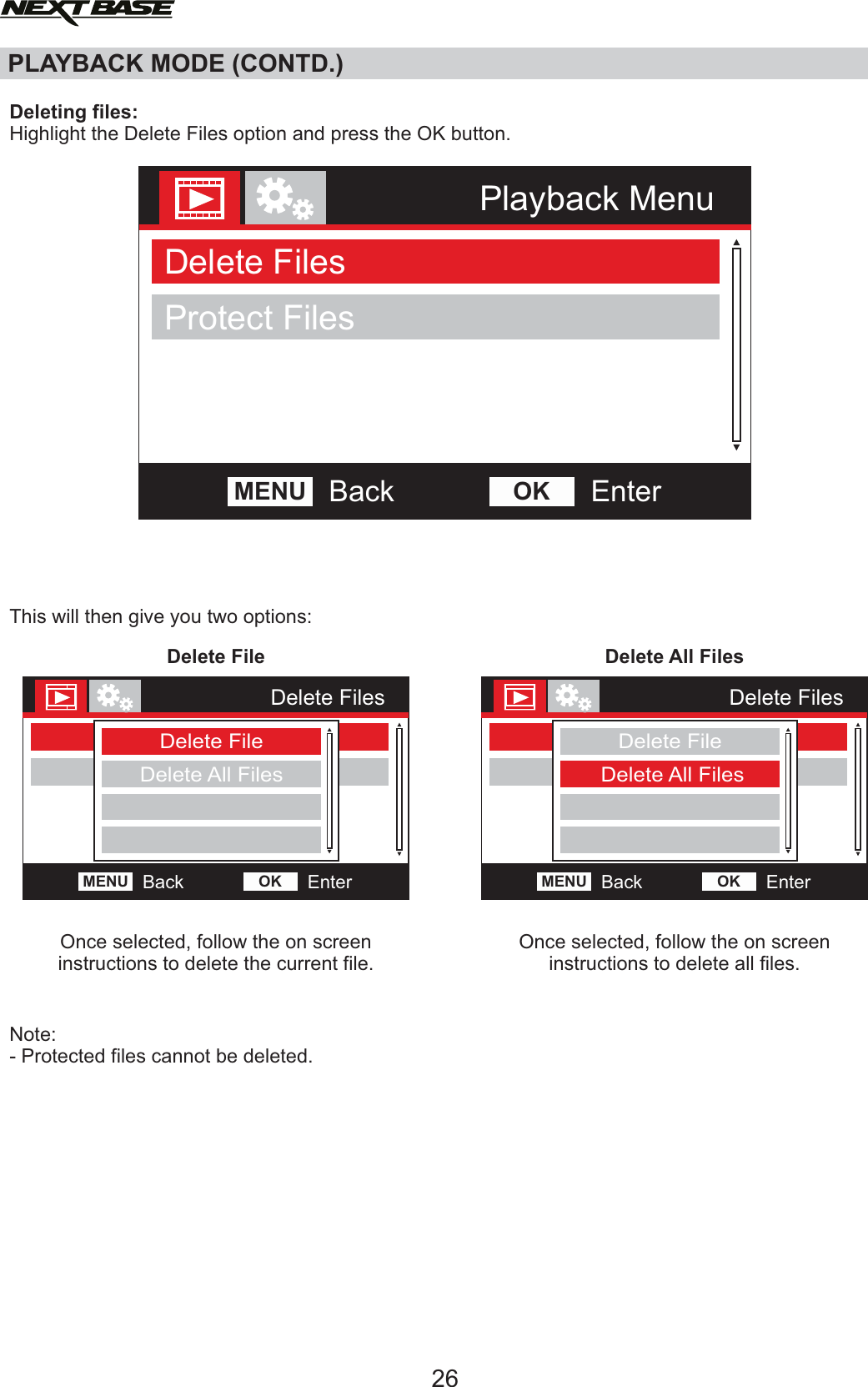 NEXTBASE

PLAYBACK MODE (CONTD.)

Deleting files:
Highlight the Delete Files option and press the OK button.

Playback Menu

Delete Files

Protect Files

MENU Back OK Enter

This will then give you two options:

Delete File

Delete Files

Delete File

Delete All Files

MENU Back OK Enter

Once selected, follow the on screen instructions to delete the current file.

Delete All Files

Delete Files

Delete File

Delete All Files

MENU Back OK Enter

Once selected, follow the on screen instructions to delete all files.

Note:
- Protected files cannot be deleted.

26