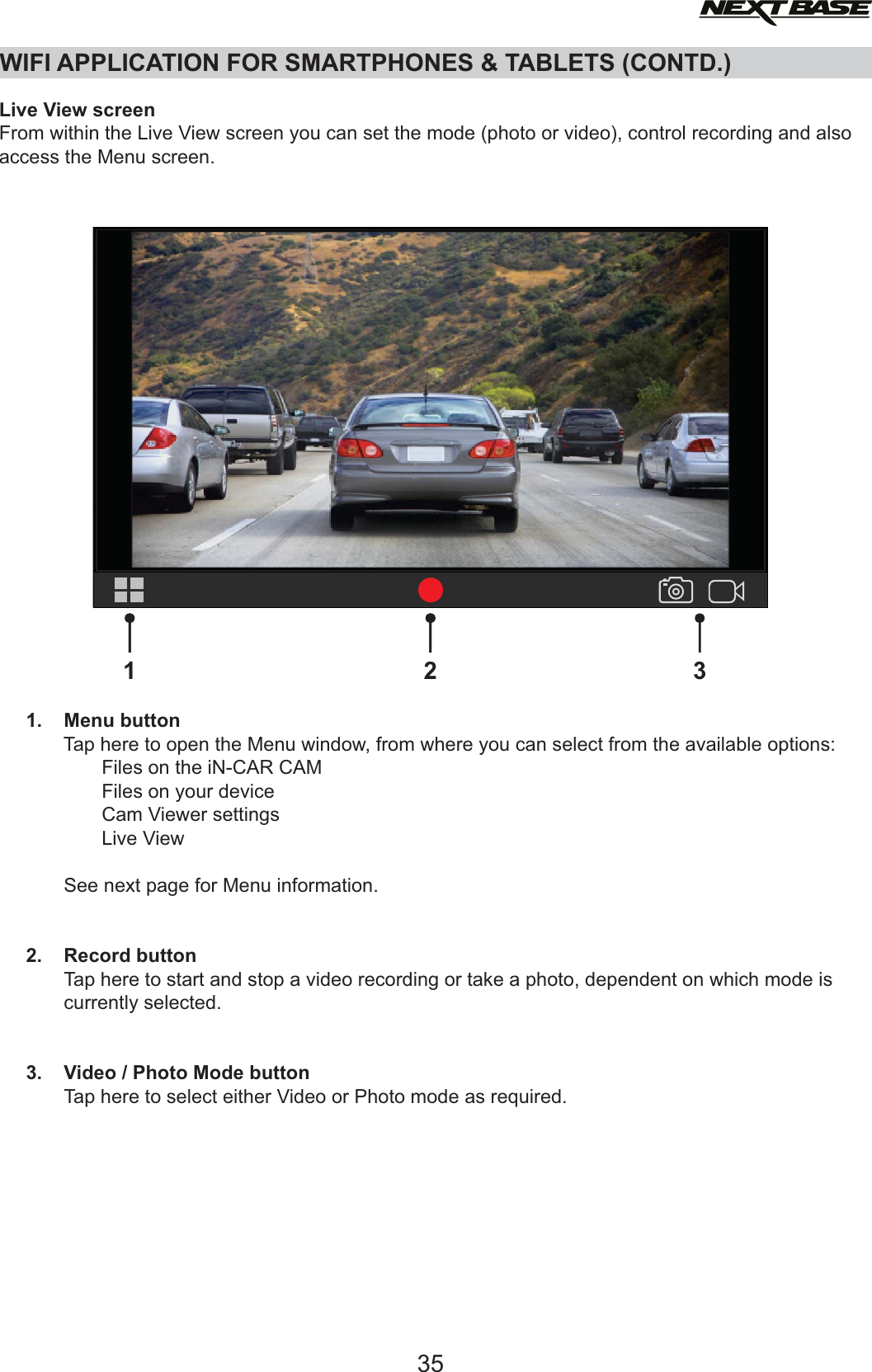 NEXTBASE

WIFI APPLICATION FOR SMARTPHONES & TABLETS (CONTD.)

Live View screen
From within the Live View screen you can set the mode (photo or video), control recording and also access the Menu screen.

1

2

3

1. Menu button
Tap here to open the Menu window, from where you can select from the available options:
Files on the iN-CAR CAM
Files on your device
Cam Viewer settings
Live View

See next page for Menu information.

2. Record button
Tap here to start and stop a video recording or take a photo, dependent on which mode is currently selected.

3. Video / Photo Mode button
Tap here to select either Video or Photo mode as required.

35